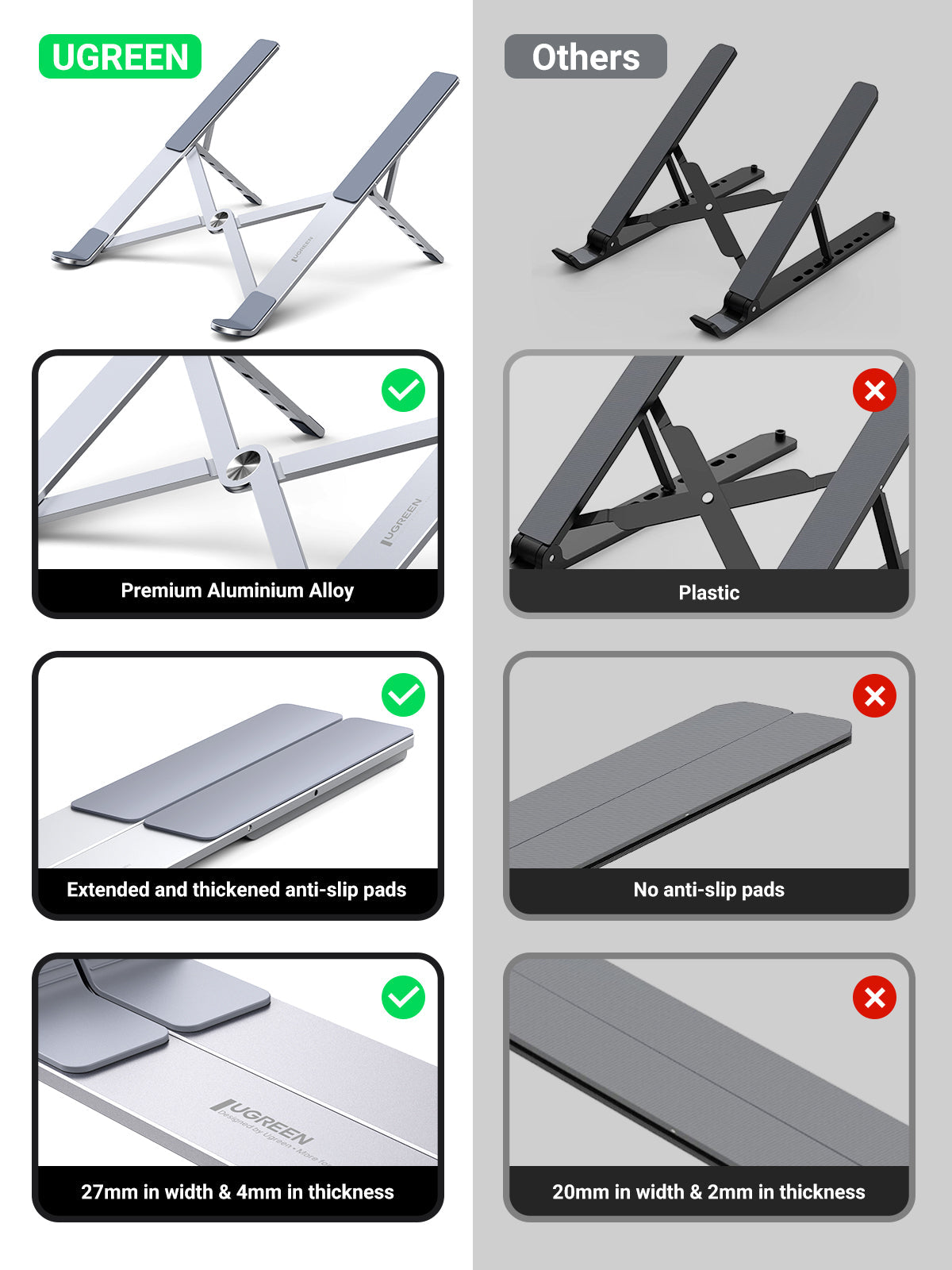 UGREEN

UGREEN

UGREEN

Premium Aluminium Alloy

Extended and thickened anti-slip pads

UGREEN
Designed by Ugreen • More fo

27mm in width & 4mm in thickness

Others

Plastic

No anti-slip pads

20mm in width & 2mm in thickness