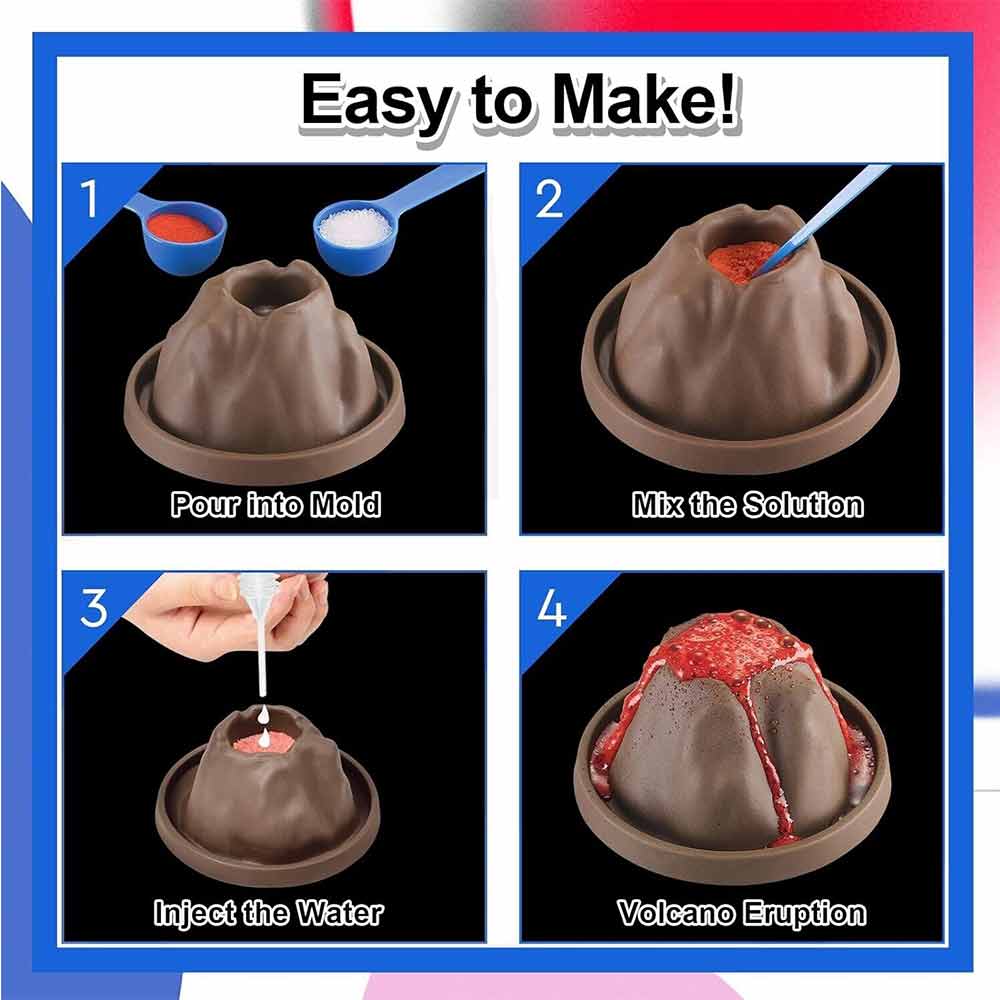 Easy to Make!

1

Pour into Mold

2

Mix the Solution

3

Inject the Water

4

Volcano Eruption