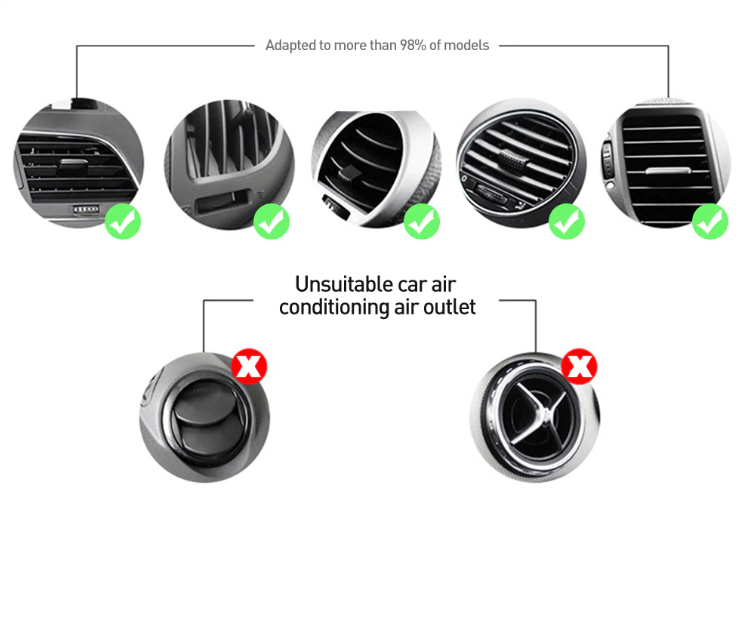 Adapted to more than 98% of models

Unsuitable car air conditioning air outlet