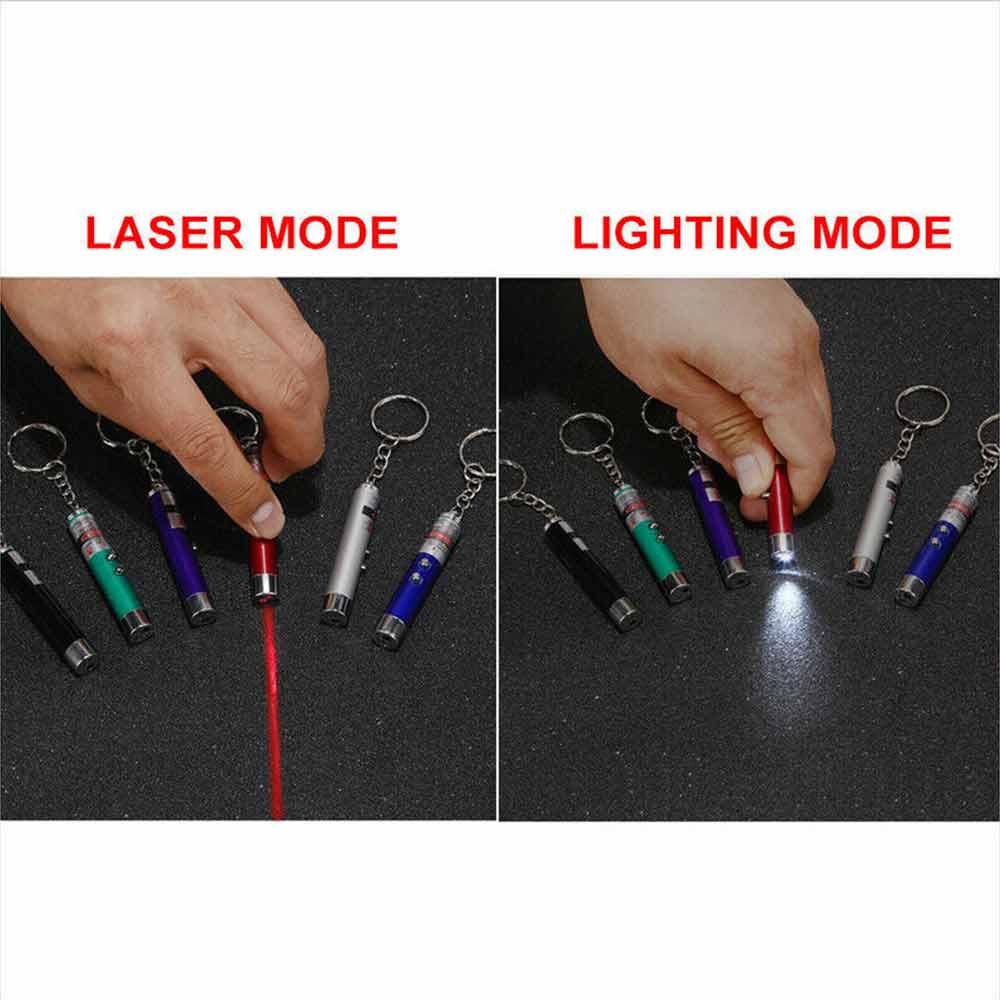 LASER MODE

LIGHTING MODE