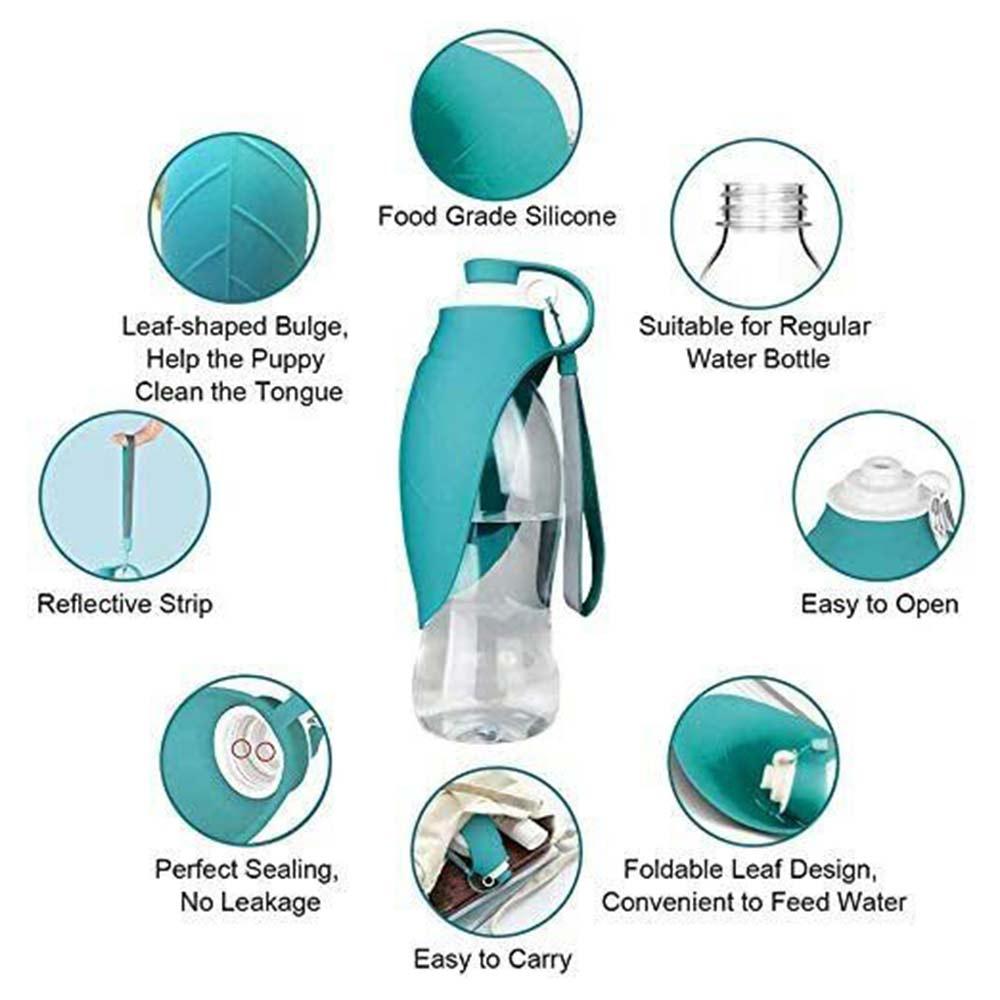 Food Grade Silicone

Leaf-shaped Bulge, Help the Puppy Clean the Tongue

Suitable for Regular Water Bottle

Reflective Strip

Easy to Open

Perfect Sealing, No Leakage

Foldable Leaf Design, Convenient to Feed Water

Easy to Carry