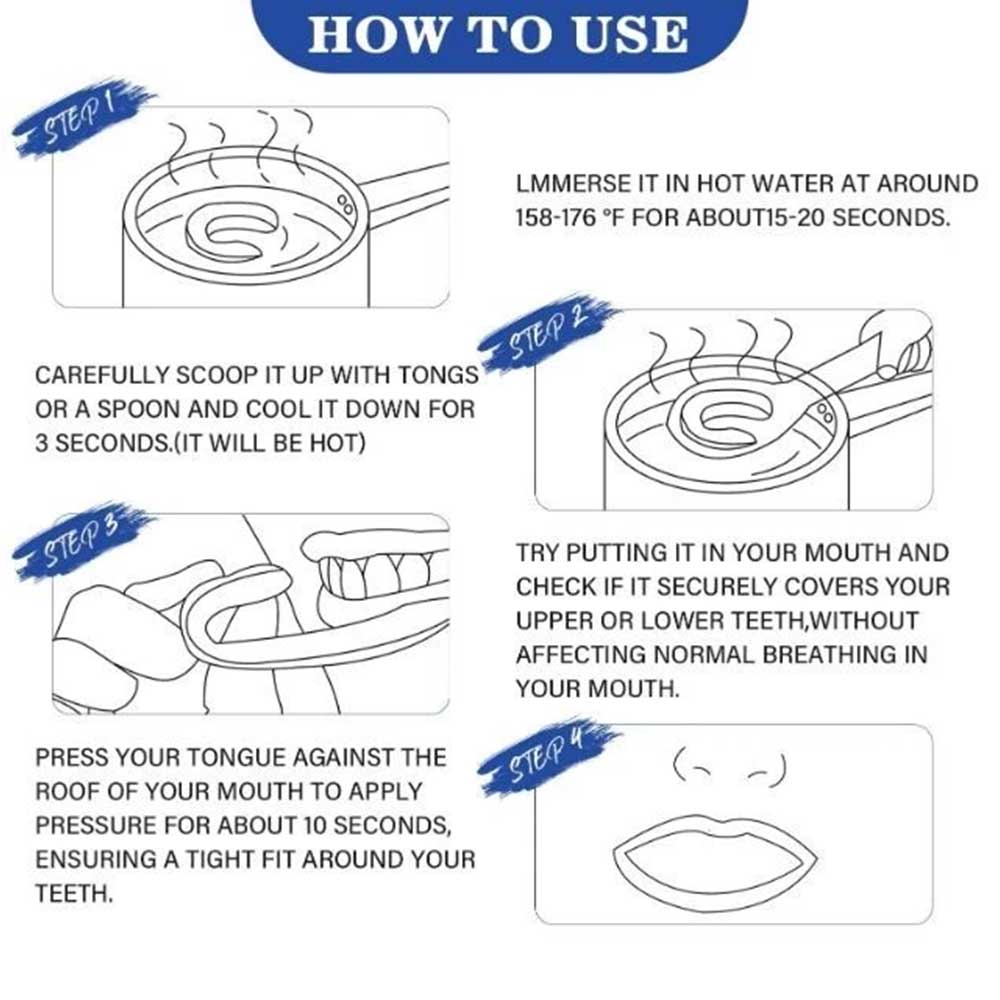 HOW TO USE

STEP 1

LMMERSE IT IN HOT WATER AT AROUND 158-176 °F FOR ABOUT15-20 SECONDS.

STEP 2

CAREFULLY SCOOP IT UP WITH TONGS OR A SPOON AND COOL IT DOWN FOR 3 SECONDS.(IT WILL BE HOT)

STEP 3

TRY PUTTING IT IN YOUR MOUTH AND CHECK IF IT SECURELY COVERS YOUR UPPER OR LOWER TEETH,WITHOUT AFFECTING NORMAL BREATHING IN YOUR MOUTH.

STEP 4

PRESS YOUR TONGUE AGAINST THE ROOF OF YOUR MOUTH TO APPLY PRESSURE FOR ABOUT 10 SECONDS, ENSURING A TIGHT FIT AROUND YOUR TEETH.