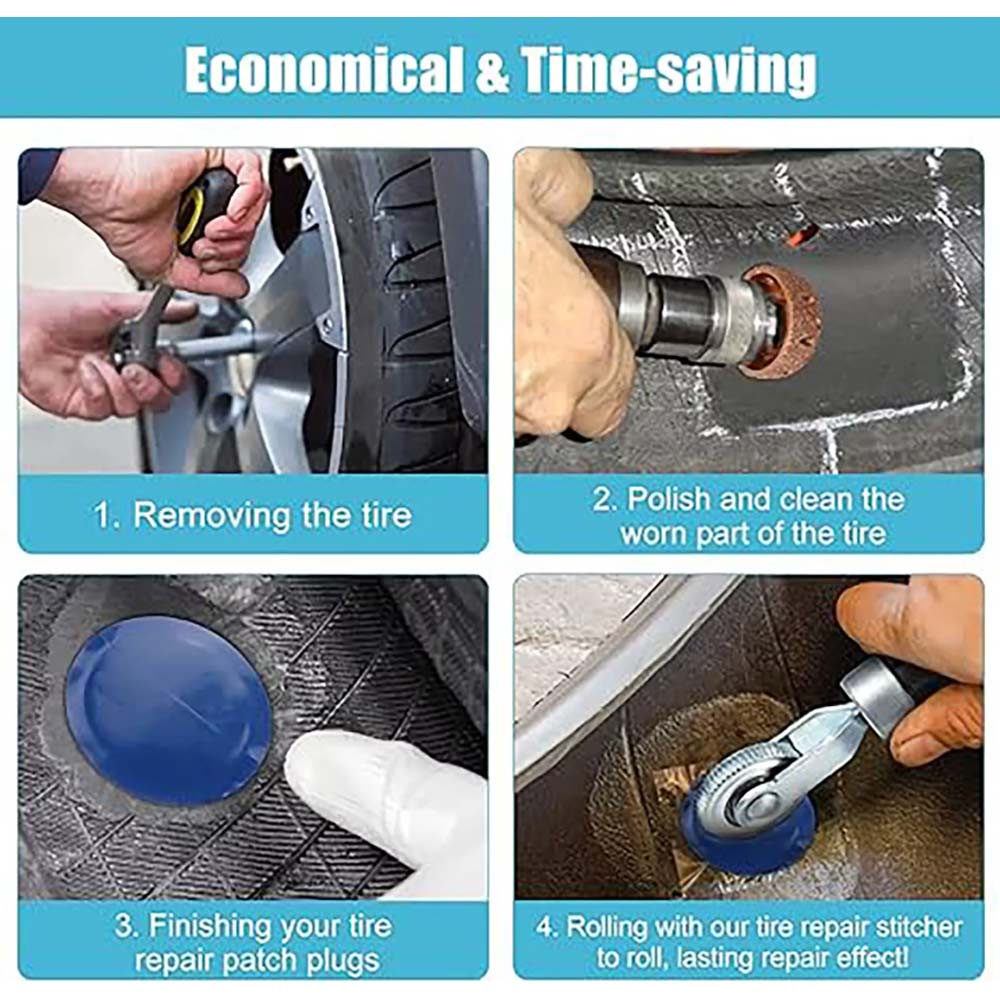 Economical & Time-saving

1. Removing the tire

2. Polish and clean the worn part of the tire

3. Finishing your tire repair patch plugs

4. Rolling with our tire repair stitcher to roll, lasting repair effect!