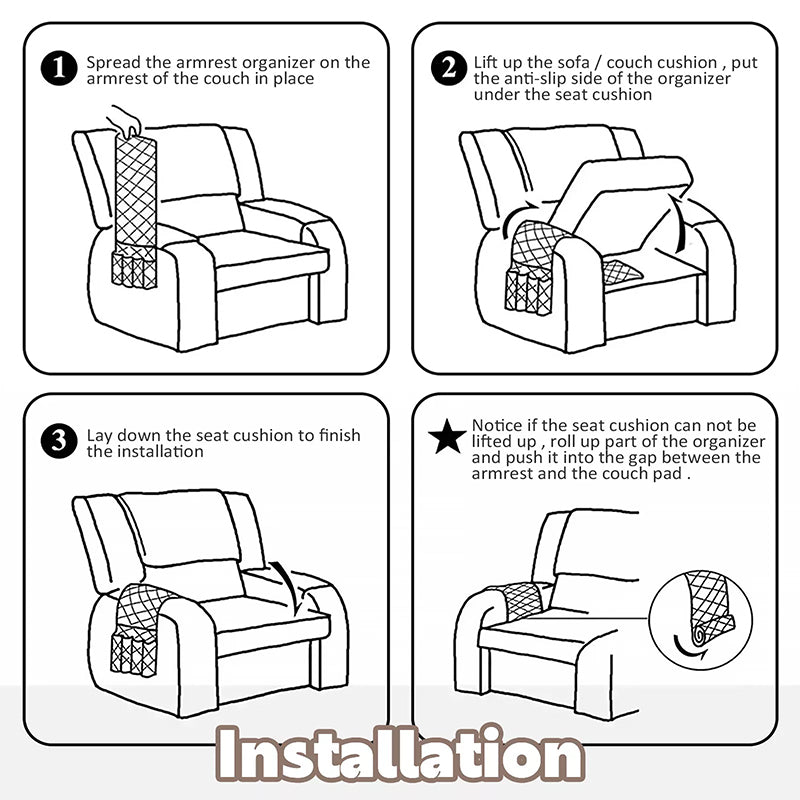 1 Spread the armrest organizer on the armrest of the couch in place

2 Lift up the sofa / couch cushion , put the anti-slip side of the organizer under the seat cushion

3 Lay down the seat cushion to finish the installation

★ Notice if the seat cushion can not be lifted up , roll up part of the organizer and push it into the gap between the armrest and the couch pad .

Installation