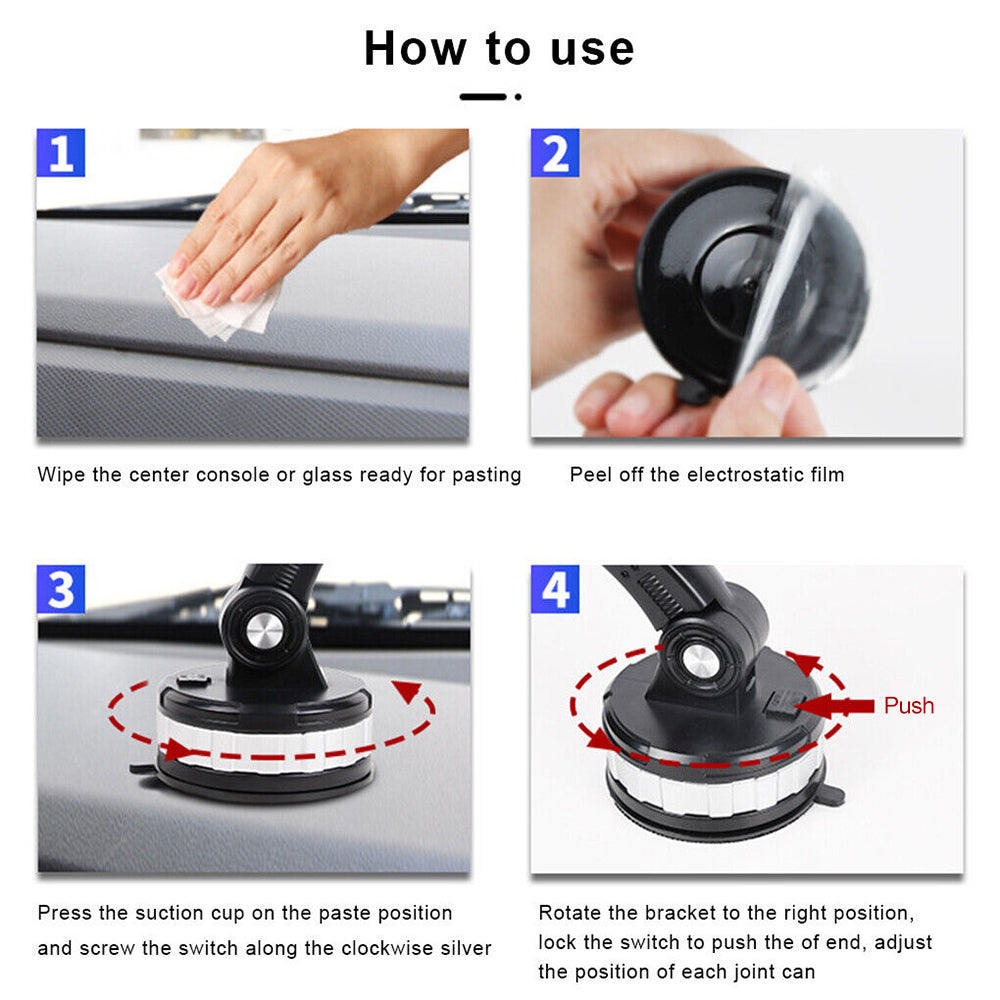 How to use

1

Wipe the center console or glass ready for pasting

2

Peel off the electrostatic film

3

Press the suction cup on the paste position and screw the switch along the clockwise silver

4

Push

Rotate the bracket to the right position, lock the switch to push the of end, adjust the position of each joint can