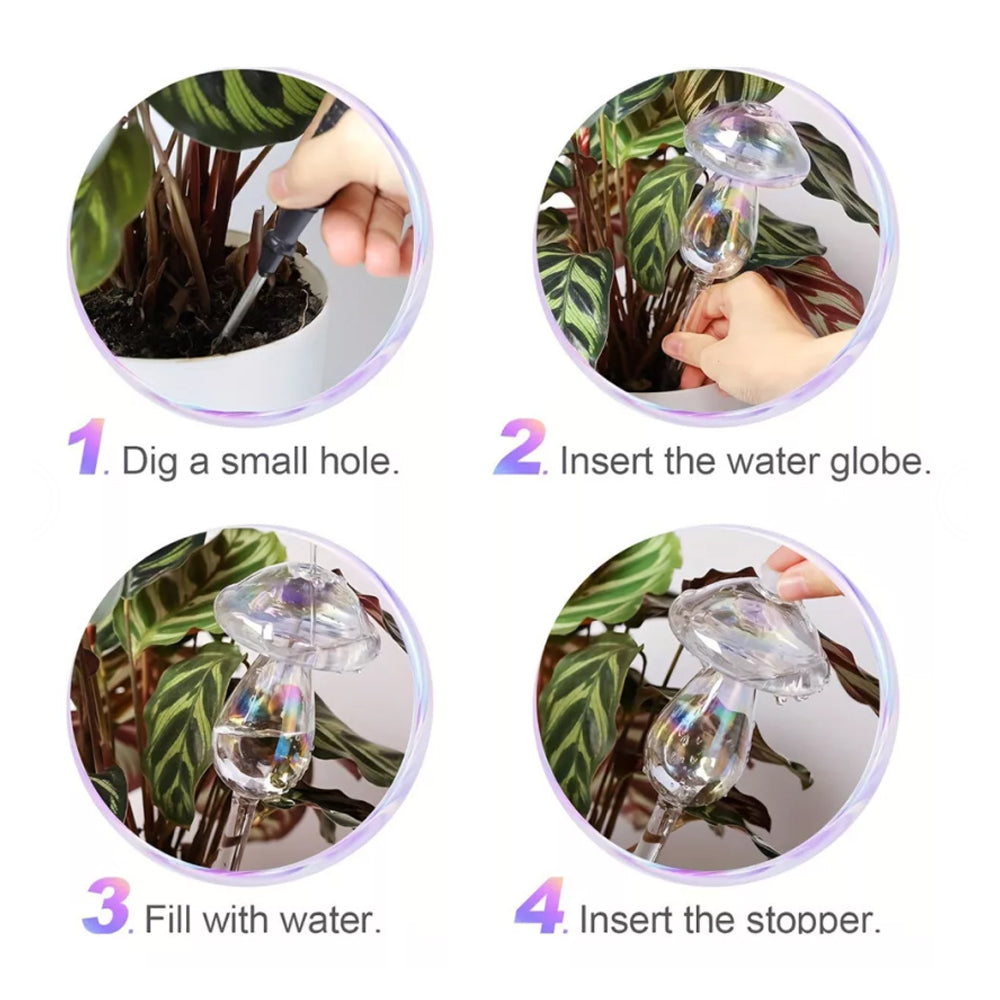 1. Dig a small hole.

2. Insert the water globe.

3. Fill with water.

4. Insert the stopper.