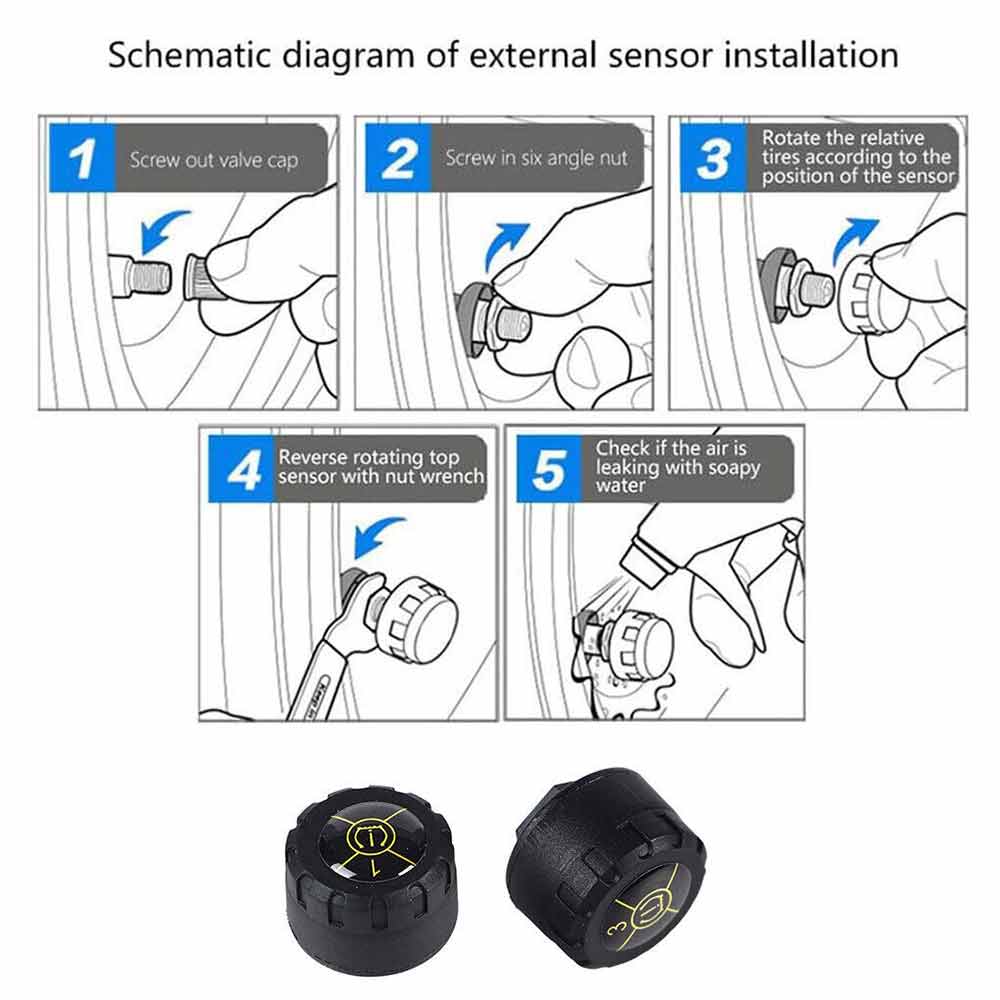 Schematic diagram of external sensor installation

1 Screw out valve cap

2 Screw in six angle nut

3 Rotate the relative tires according to the position of the sensor

4 Reverse rotating top sensor with nut wrench

5 Check if the air is leaking with soapy water

1

3