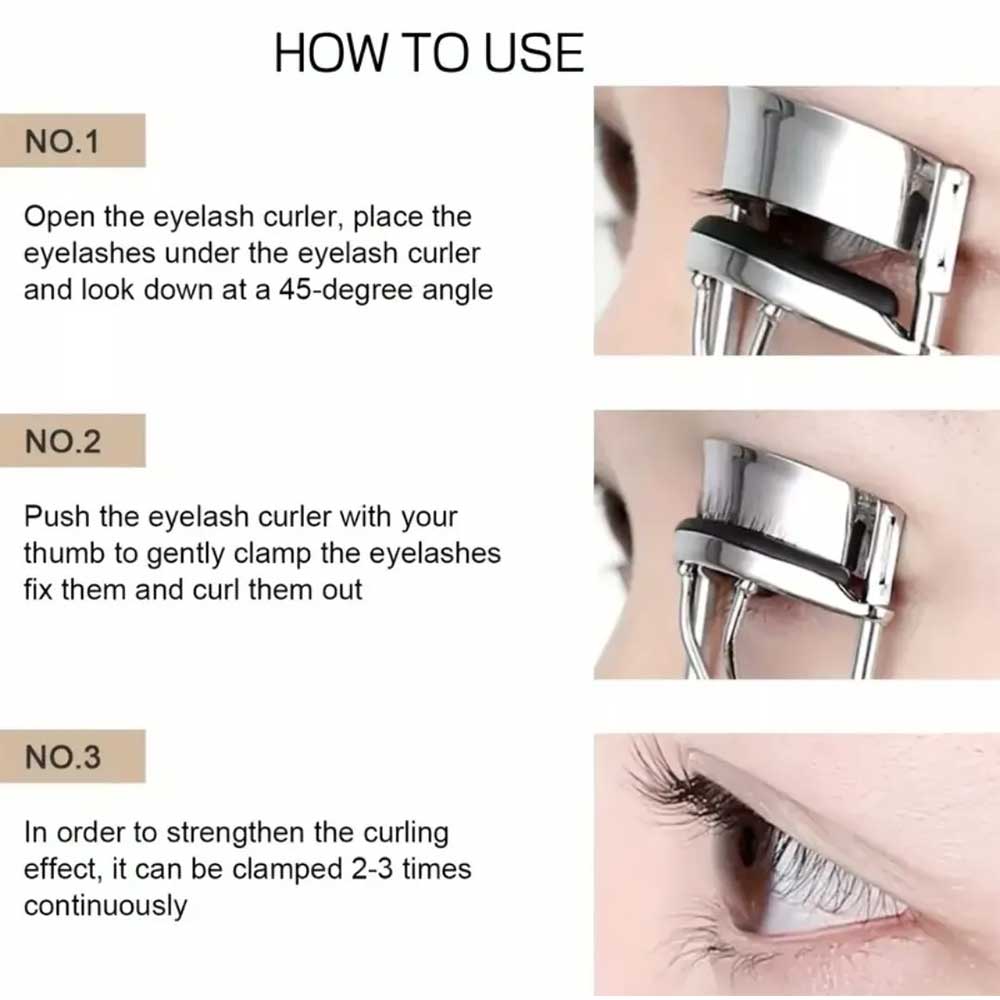 HOW TO USE

NO.1

Open the eyelash curler, place the eyelashes under the eyelash curler and look down at a 45-degree angle

NO.2

Push the eyelash curler with your thumb to gently clamp the eyelashes fix them and curl them out

NO.3

In order to strengthen the curling effect, it can be clamped 2-3 times continuously