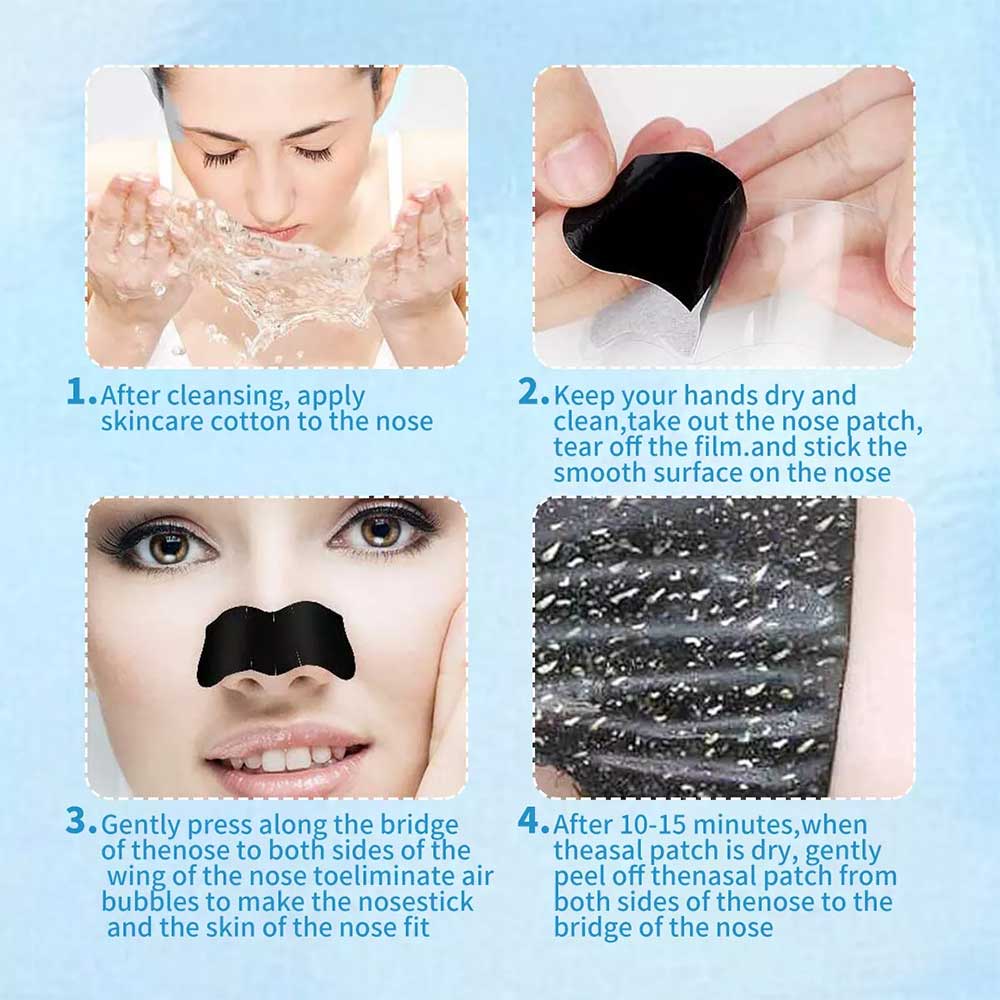 1. After cleansing, apply skincare cotton to the nose

2. Keep your hands dry and clean,take out the nose patch, tear off the film.and stick the smooth surface on the nose

3. Gently press along the bridge of thenose to both sides of the wing of the nose toeliminate air bubbles to make the nosestick and the skin of the nose fit

4. After 10-15 minutes,when theasal patch is dry, gently peel off thenasal patch from both sides of thenose to the bridge of the nose