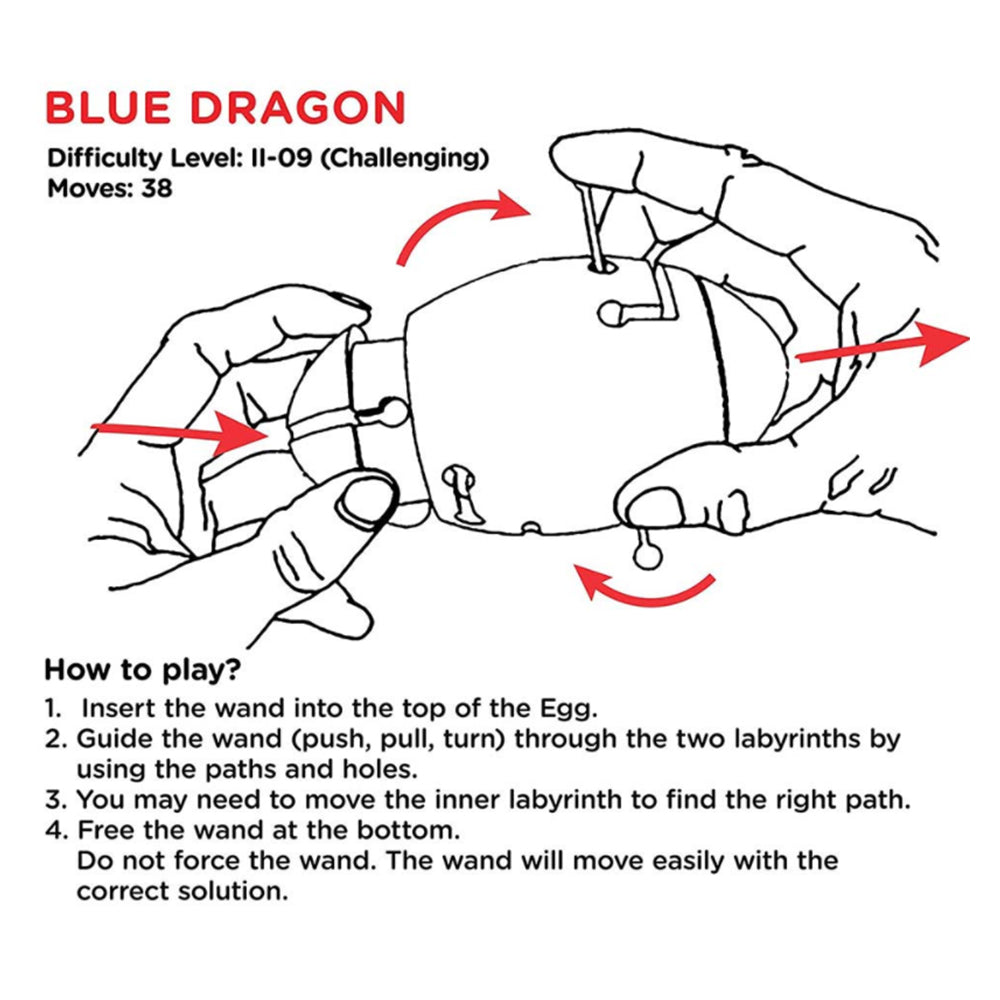 BLUE DRAGON
Difficulty Level: II-09 (Challenging)
Moves: 38

How to play?
1. Insert the wand into the top of the Egg.
2. Guide the wand (push, pull, turn) through the two labyrinths by using the paths and holes.
3. You may need to move the inner labyrinth to find the right path.
4. Free the wand at the bottom.
Do not force the wand. The wand will move easily with the correct solution.