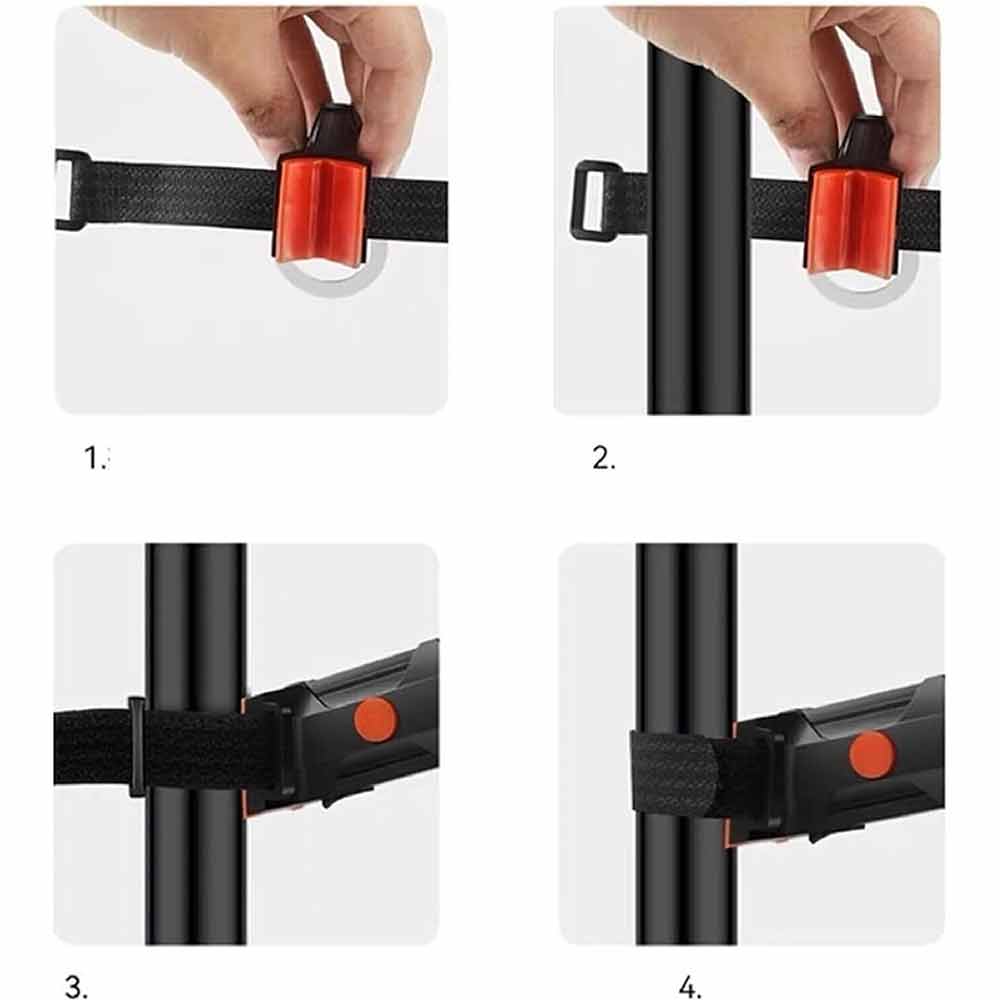 1.

2.

3.

4.