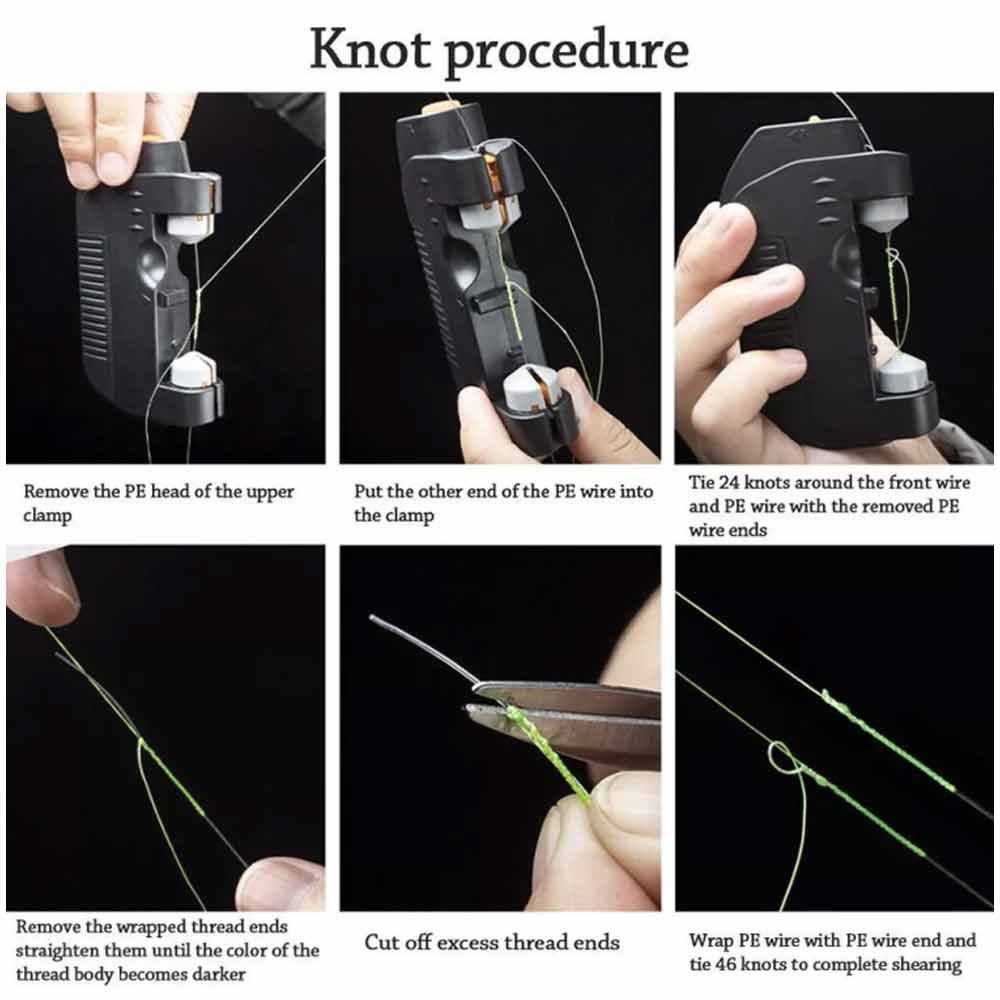 Knot procedure

Remove the PE head of the upper clamp

Put the other end of the PE wire into the clamp

Tie 24 knots around the front wire and PE wire with the removed PE wire ends

Remove the wrapped thread ends straighten them until the color of the thread body becomes darker

Cut off excess thread ends

Wrap PE wire with PE wire end and tie 46 knots to complete shearing