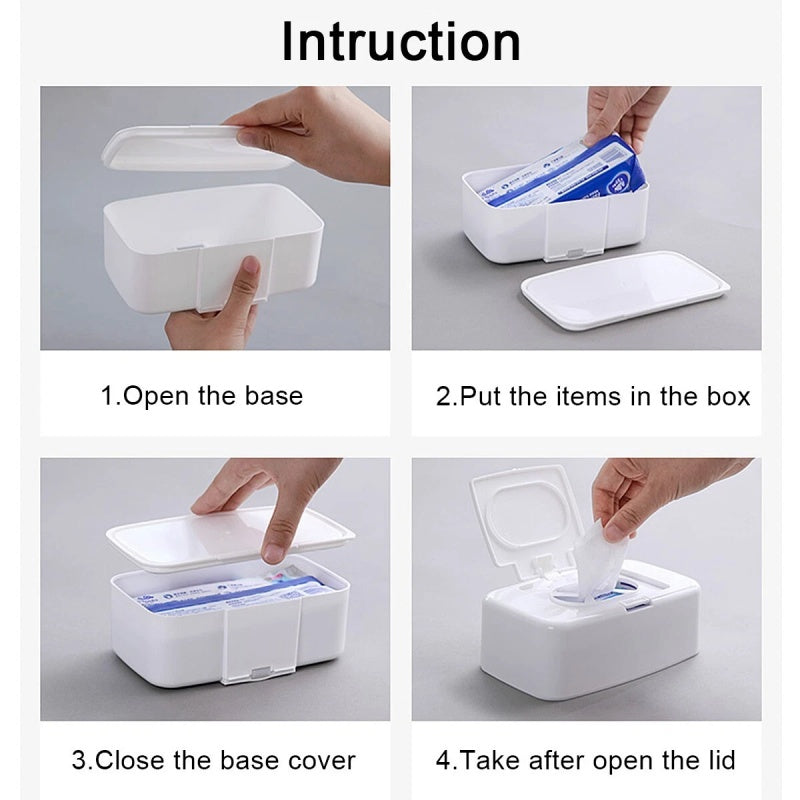 Intruction

1.Open the base

2.Put the items in the box

3.Close the base cover

4.Take after open the lid