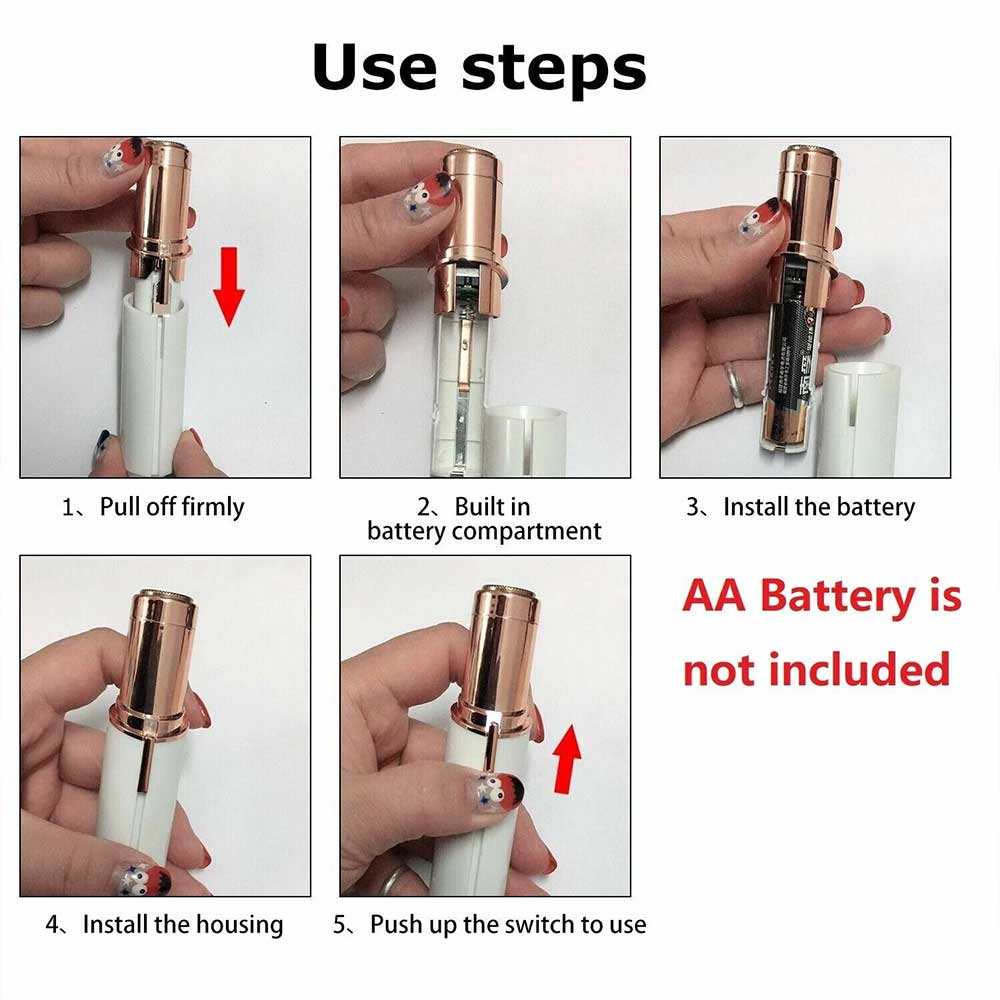 Use steps

1、Pull off firmly

2、Built in battery compartment

3、Install the battery

AA Battery is not included

4、Install the housing

5、Push up the switch to use