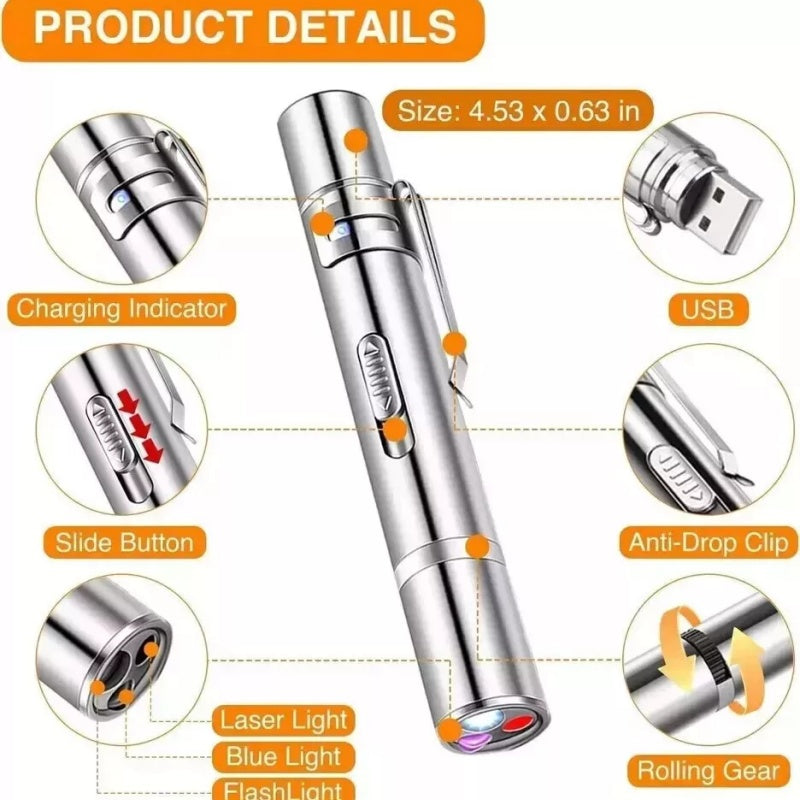 PRODUCT DETAILS

Size: 4.53 x 0.63 in

Charging Indicator

USB

Slide Button

Anti-Drop Clip

Laser Light

Blue Light

FlashLight

Rolling Gear