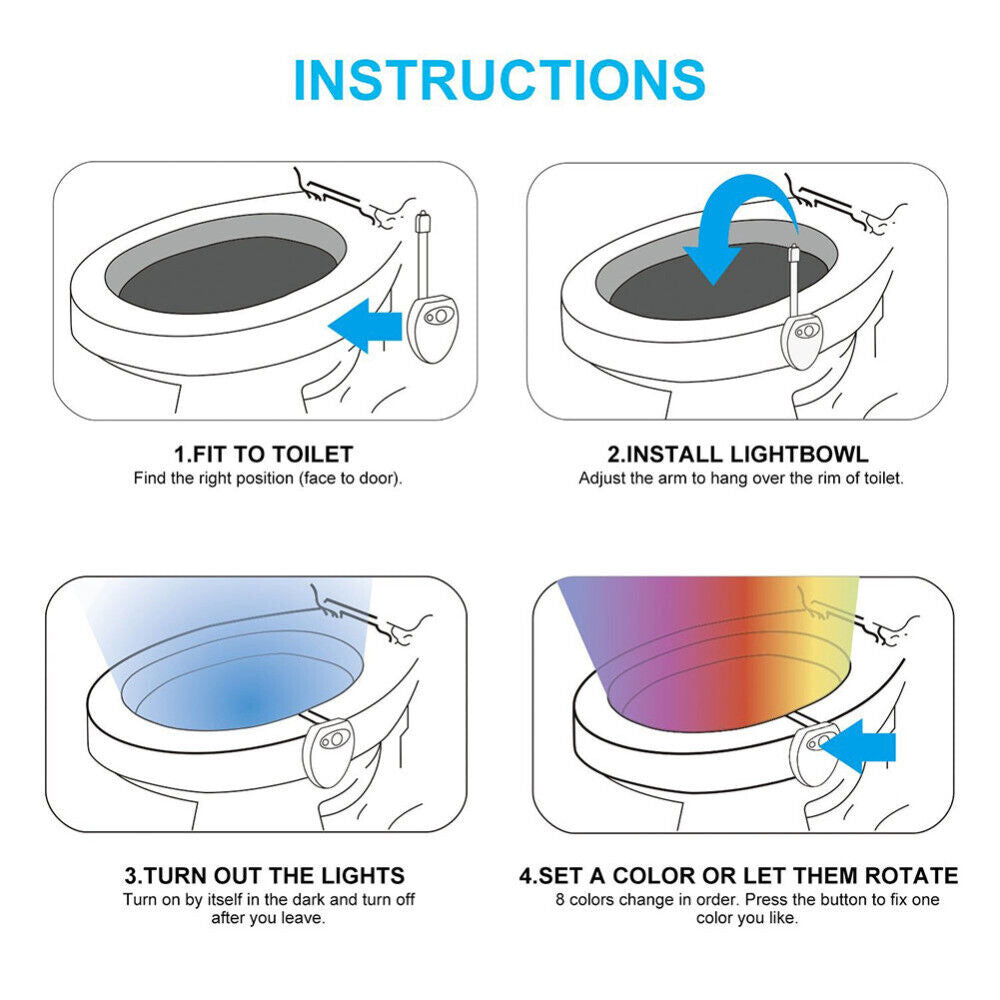 INSTRUCTIONS

1.FIT TO TOILET
Find the right position (face to door).

2.INSTALL LIGHTBOWL
Adjust the arm to hang over the rim of toilet.

3.TURN OUT THE LIGHTS
Turn on by itself in the dark and turn off after you leave.

4.SET A COLOR OR LET THEM ROTATE
8 colors change in order. Press the button to fix one color you like.