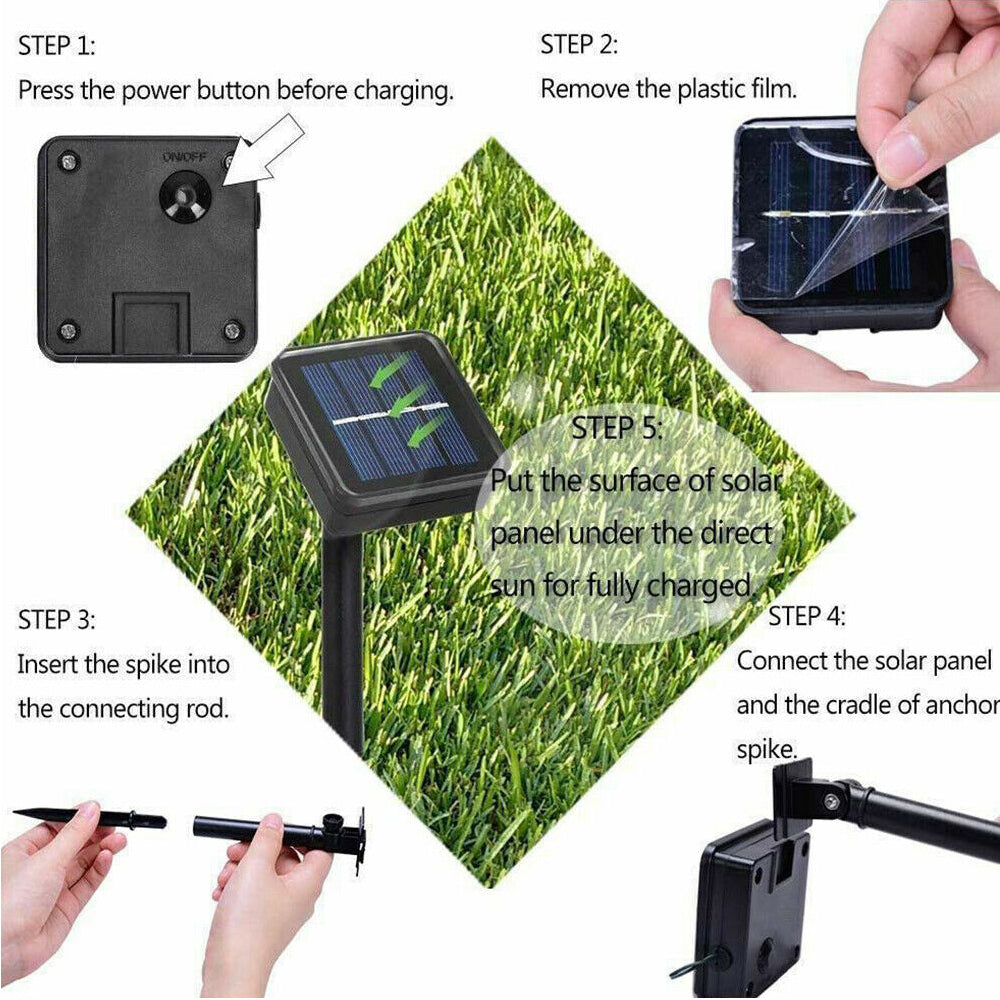 STEP 1:
Press the power button before charging.

ON/OFF

STEP 2:
Remove the plastic film.

STEP 5:
Put the surface of solar panel under the direct sun for fully charged.

STEP 3:
Insert the spike into the connecting rod.

STEP 4:
Connect the solar panel and the cradle of anchor spike.