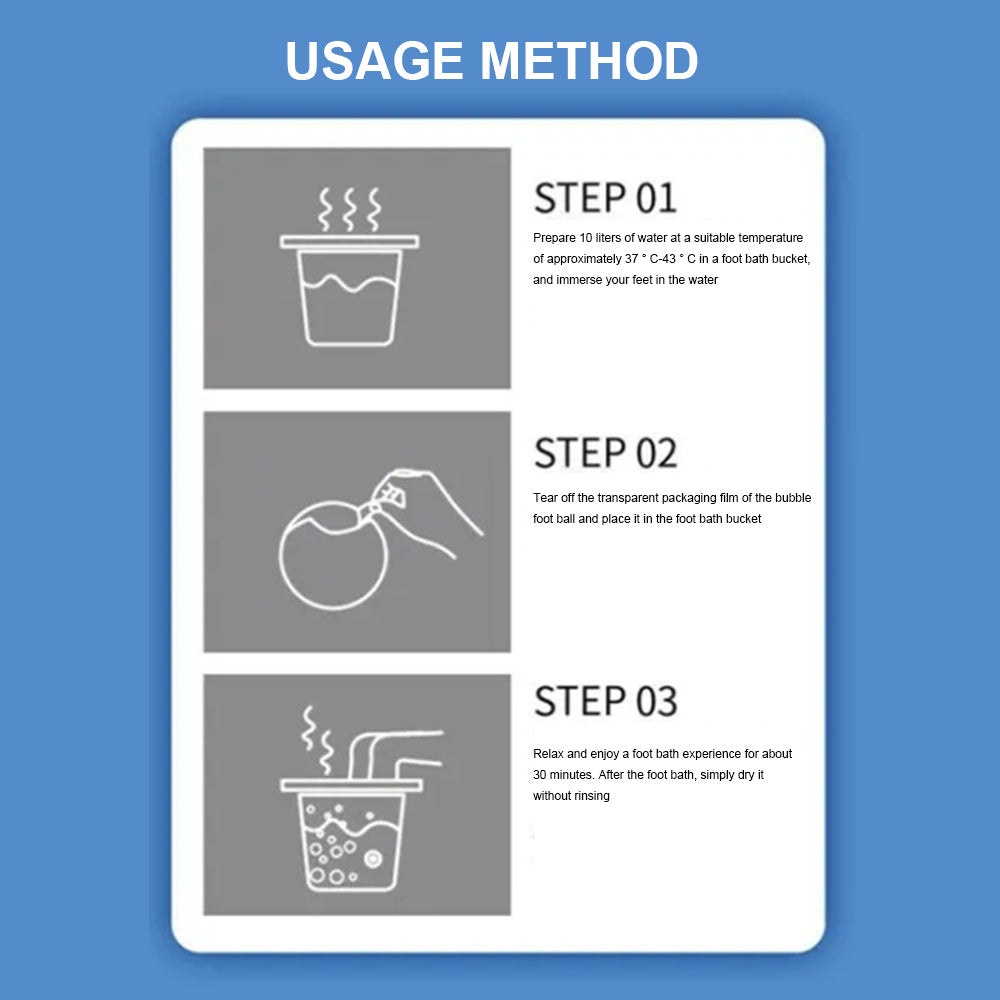 USAGE METHOD

STEP 01

Prepare 10 liters of water at a suitable temperature of approximately 37 ° C-43 ° C in a foot bath bucket, and immerse your feet in the water

STEP 02

Tear off the transparent packaging film of the bubble foot ball and place it in the foot bath bucket

STEP 03

Relax and enjoy a foot bath experience for about 30 minutes. After the foot bath, simply dry it without rinsing