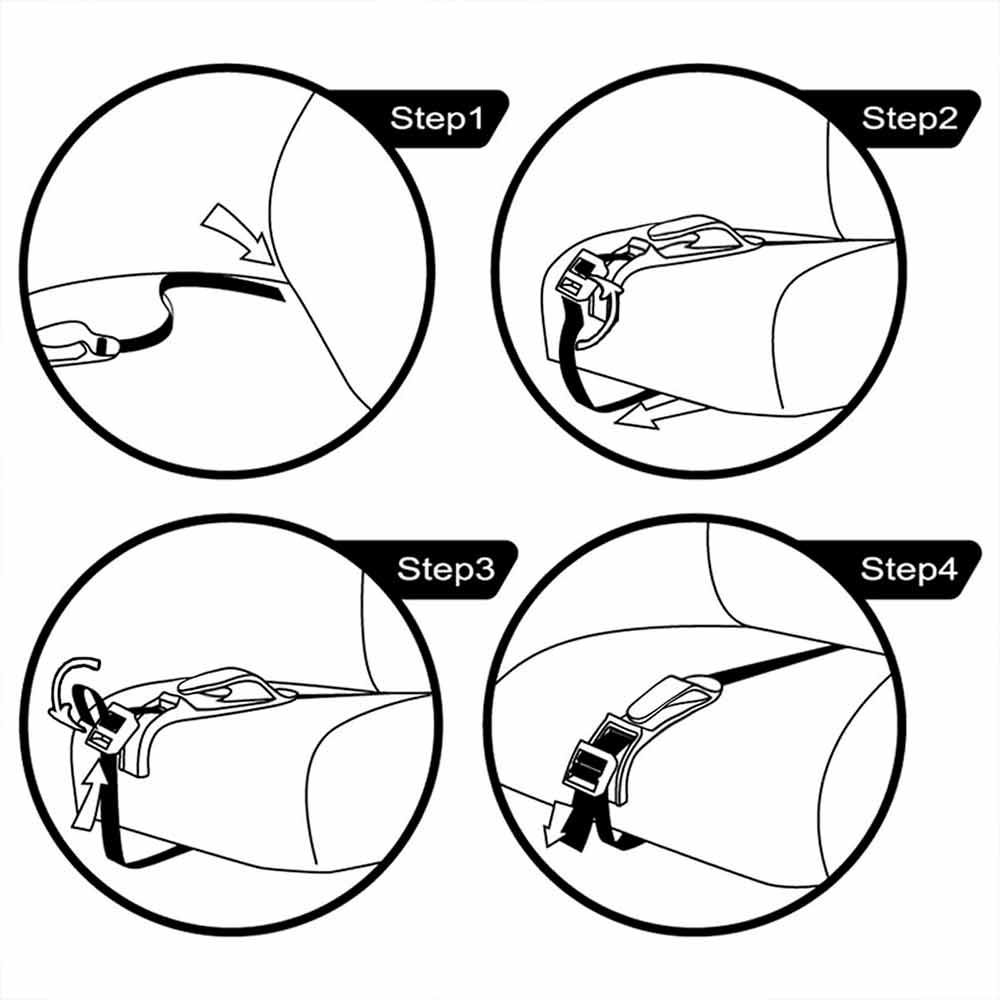 Step1

Step2

Step3

Step4