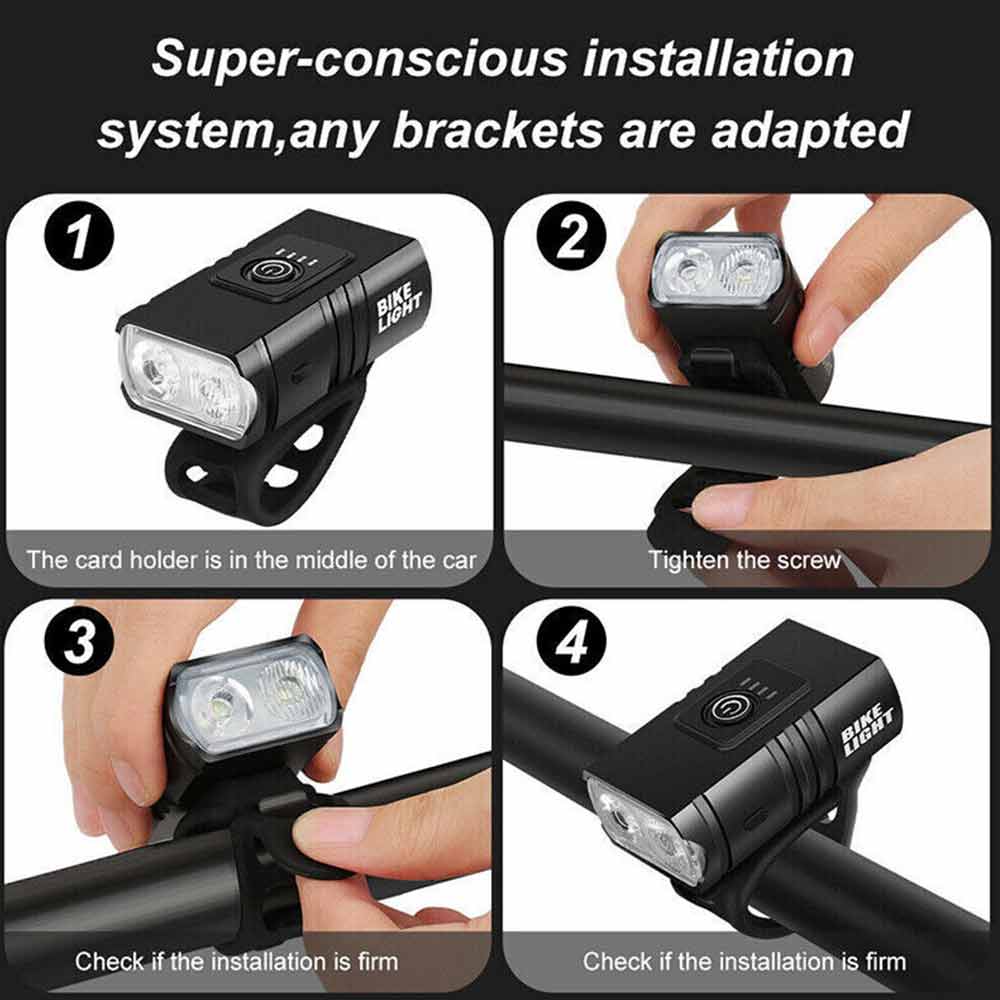 Super-conscious installation system,any brackets are adapted

1

BIKE LIGHT

The card holder is in the middle of the car

2

Tighten the screw

3

Check if the installation is firm

4

BIKE LIGHT

Check if the installation is firm