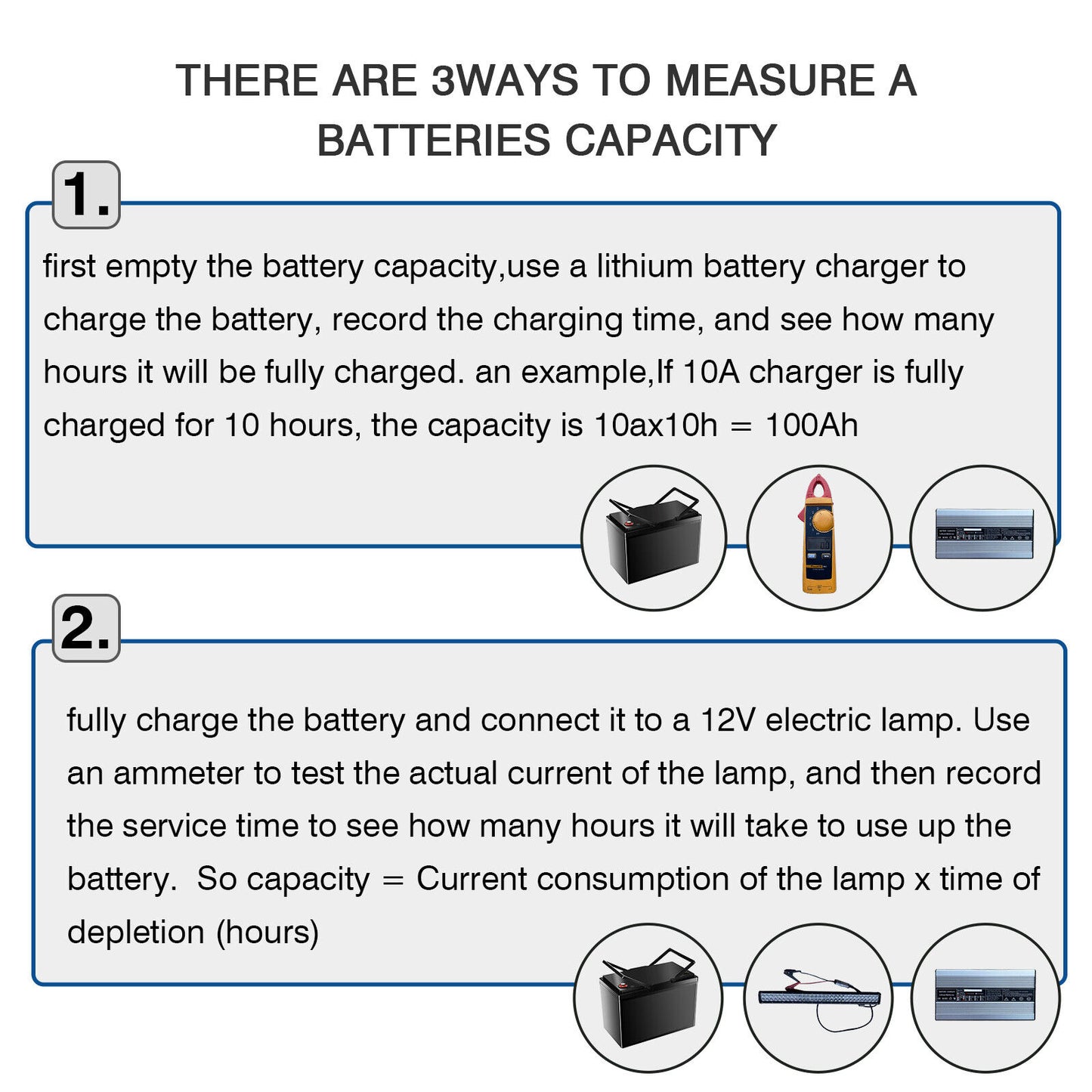 THERE ARE 3WAYS TO MEASURE A BATTERIES CAPACITY

1.

first empty the battery capacity,use a lithium battery charger to charge the battery, record the charging time, and see how many hours it will be fully charged. an example,If 10A charger is fully charged for 10 hours, the capacity is 10ax10h = 100Ah

2.

fully charge the battery and connect it to a 12V electric lamp. Use an ammeter to test the actual current of the lamp, and then record the service time to see how many hours it will take to use up the battery.  So capacity = Current consumption of the lamp x time of depletion (hours)