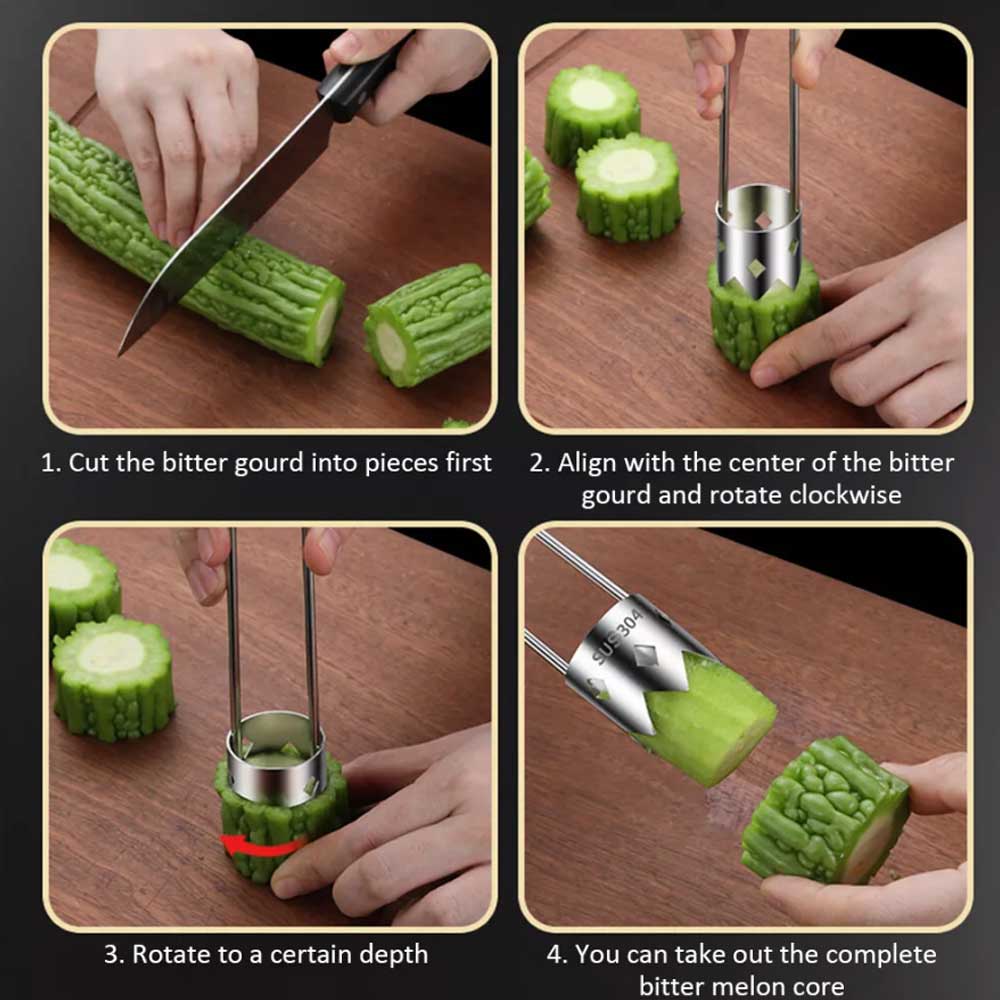 1. Cut the bitter gourd into pieces first

2. Align with the center of the bitter gourd and rotate clockwise

3. Rotate to a certain depth

SUS304

4. You can take out the complete bitter melon core