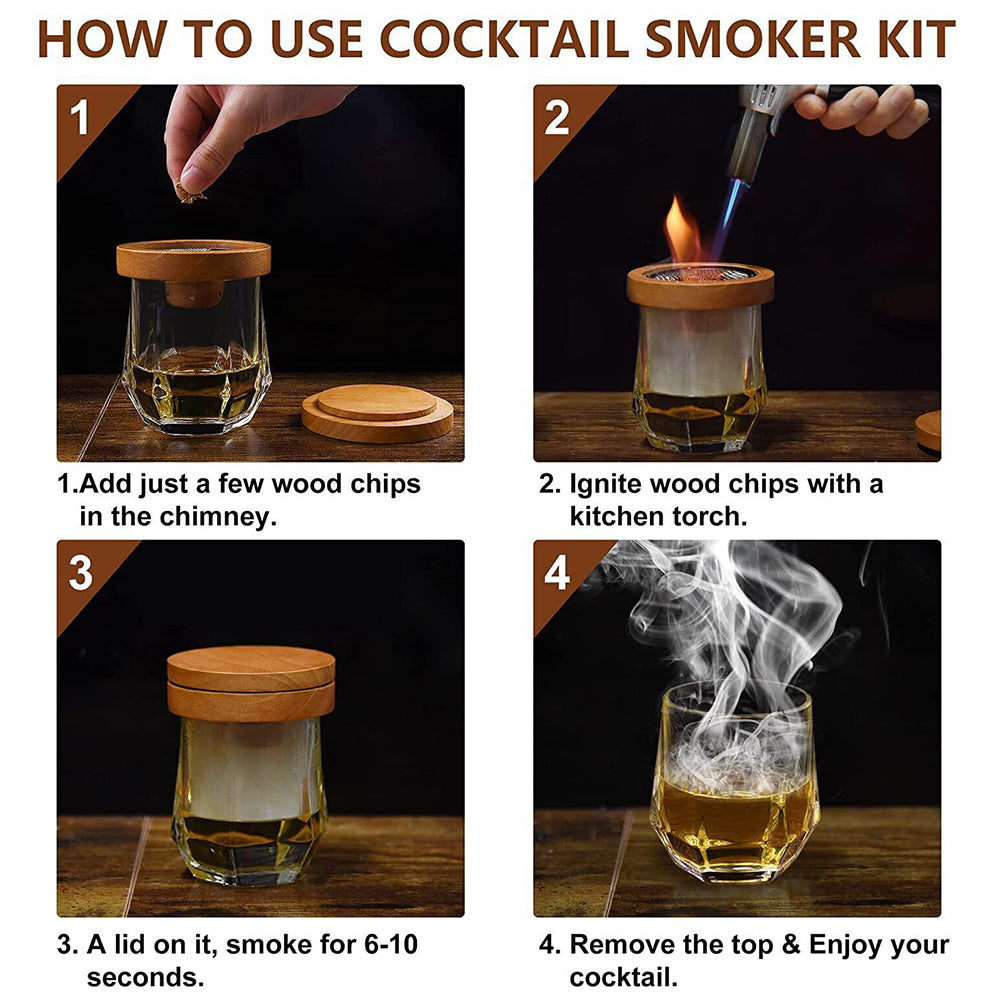 HOW TO USE COCKTAIL SMOKER KIT

1

1.Add just a few wood chips in the chimney.

2

2. Ignite wood chips with a kitchen torch.

3

3. A lid on it, smoke for 6-10 seconds.

4

4. Remove the top & Enjoy your cocktail.