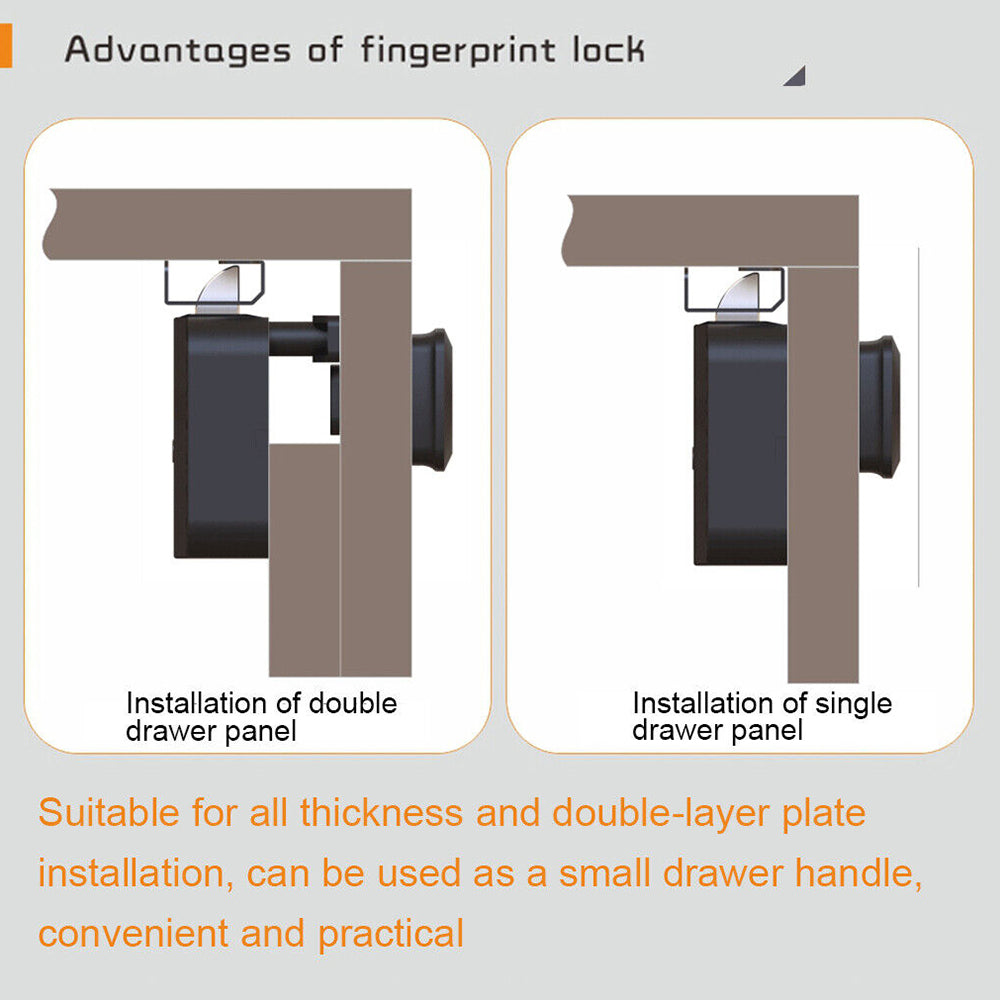 Advantages of fingerprint lock

Installation of double drawer panel

Installation of single drawer panel

Suitable for all thickness and double-layer plate installation, can be used as a small drawer handle, convenient and practical