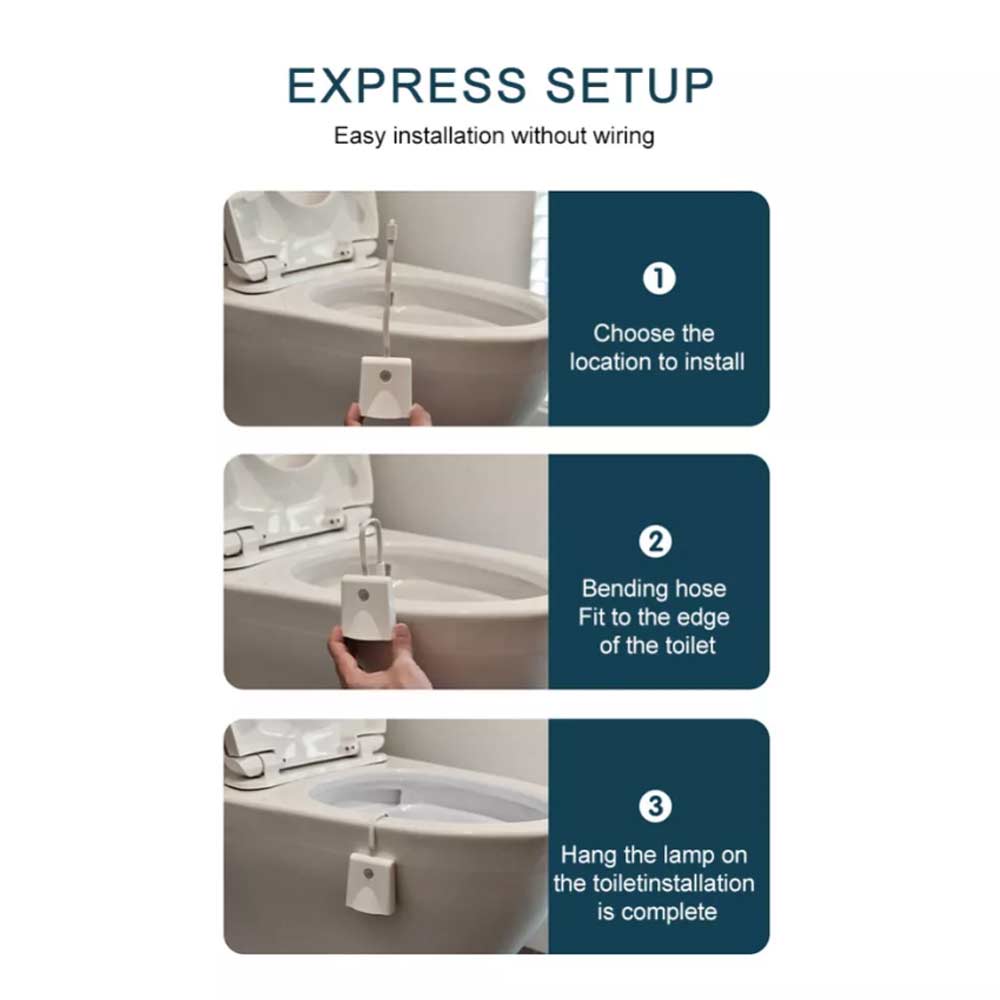 EXPRESS SETUP
Easy installation without wiring

1
Choose the location to install

2
Bending hose
Fit to the edge of the toilet

3
Hang the lamp on the toiletinstallation is complete