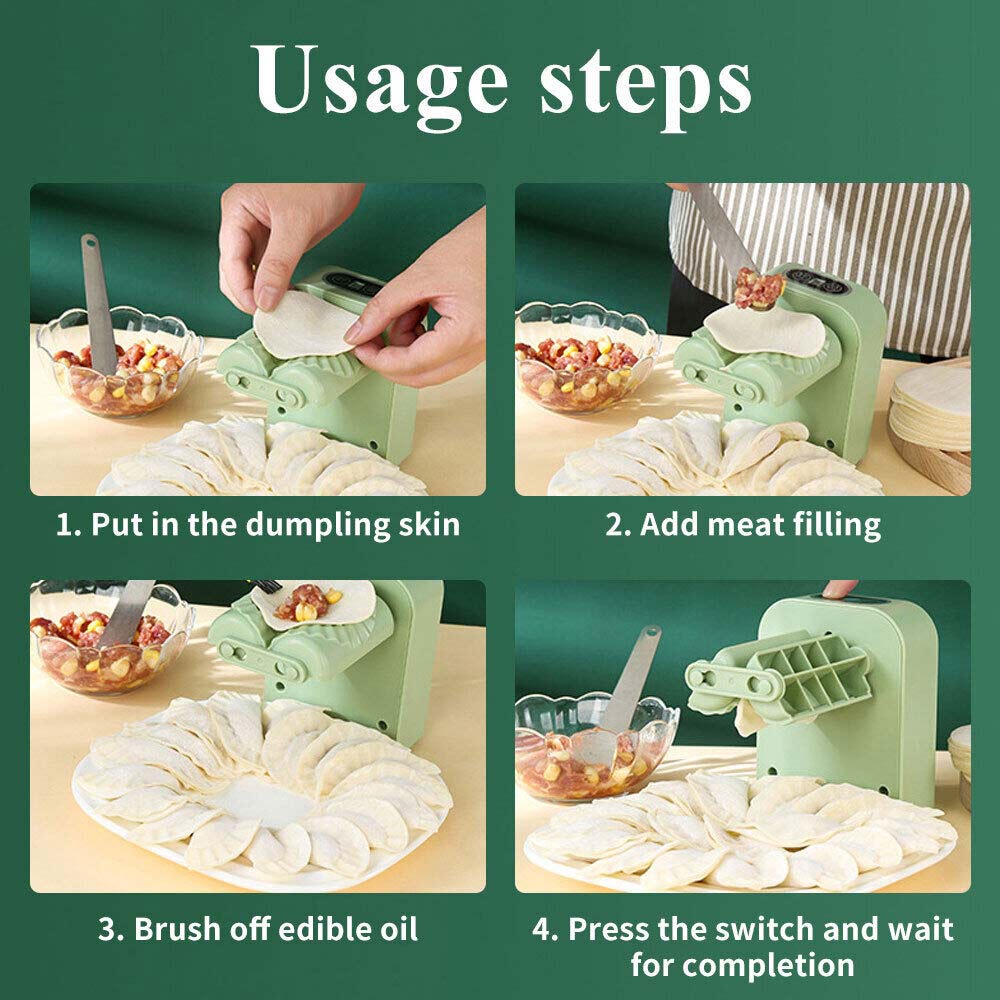 Usage steps

1. Put in the dumpling skin

2. Add meat filling

3. Brush off edible oil

4. Press the switch and wait for completion