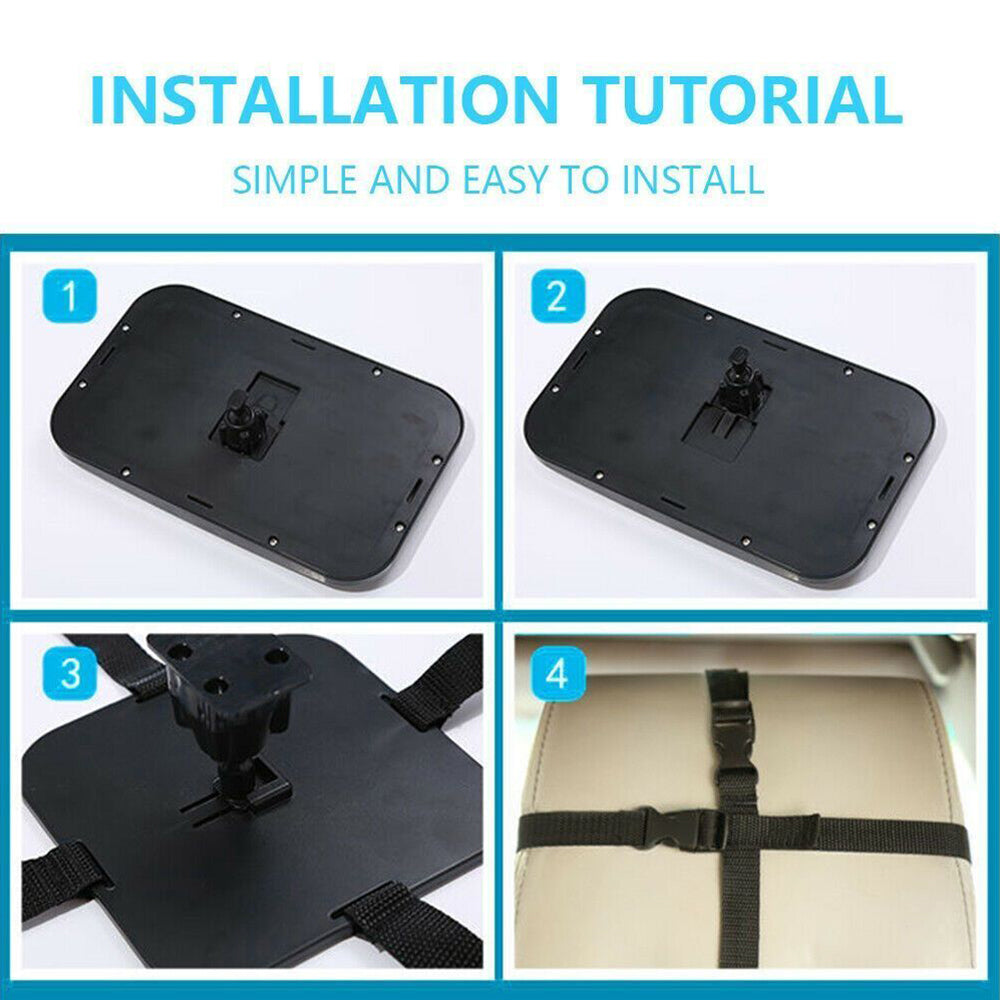 INSTALLATION TUTORIAL

SIMPLE AND EASY TO INSTALL

1

2

3

4