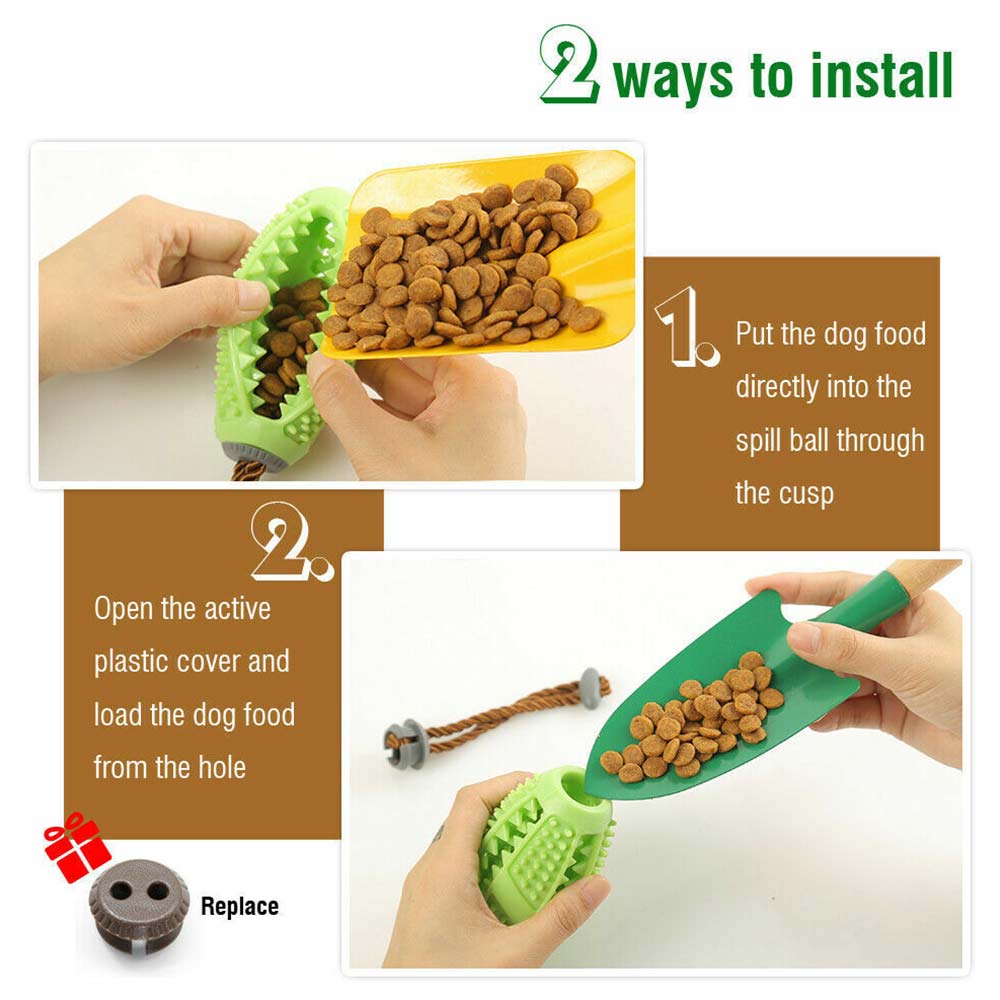 2 ways to install

1. Put the dog food directly into the spill ball through the cusp

2. Open the active plastic cover and load the dog food from the hole

Replace