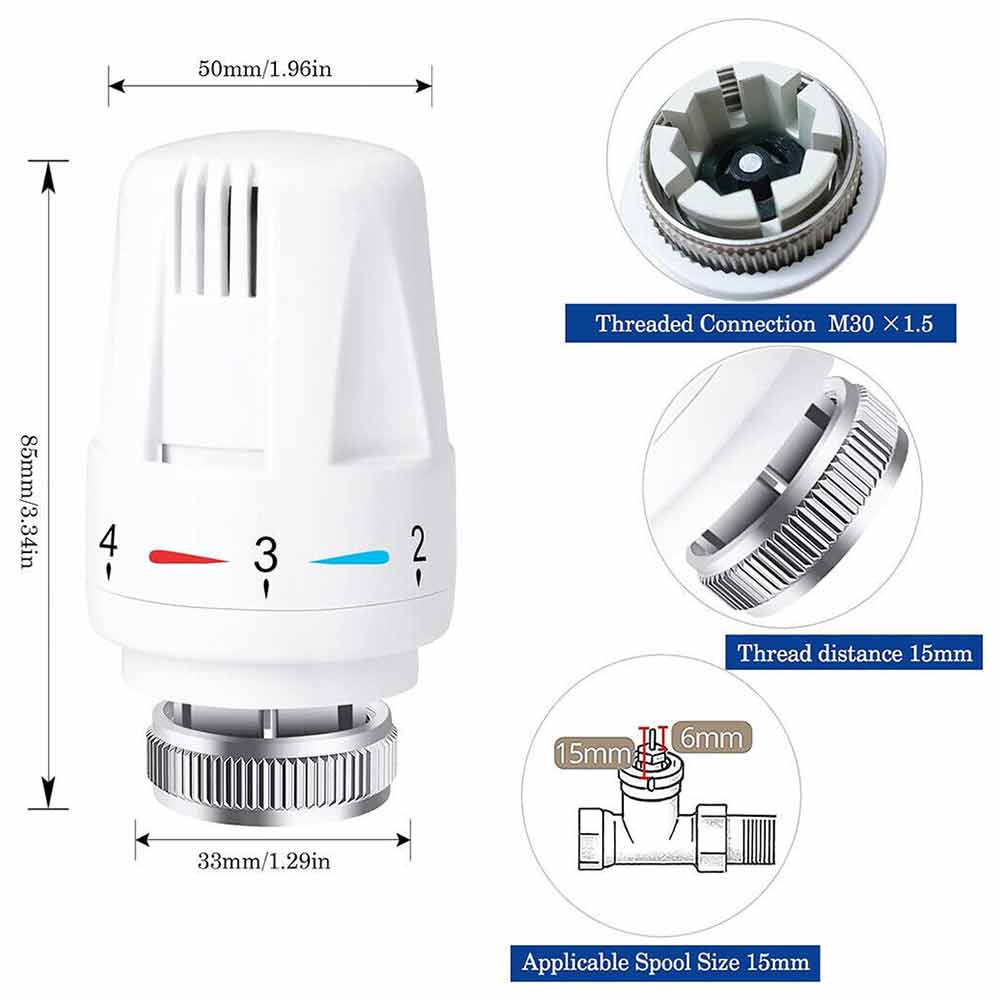 50mm/1.96in

85mm/3.34in

4 3 2

33mm/1.29in

Threaded Connection M30 ×1.5

Thread distance 15mm

15mm 6mm

Applicable Spool Size 15mm