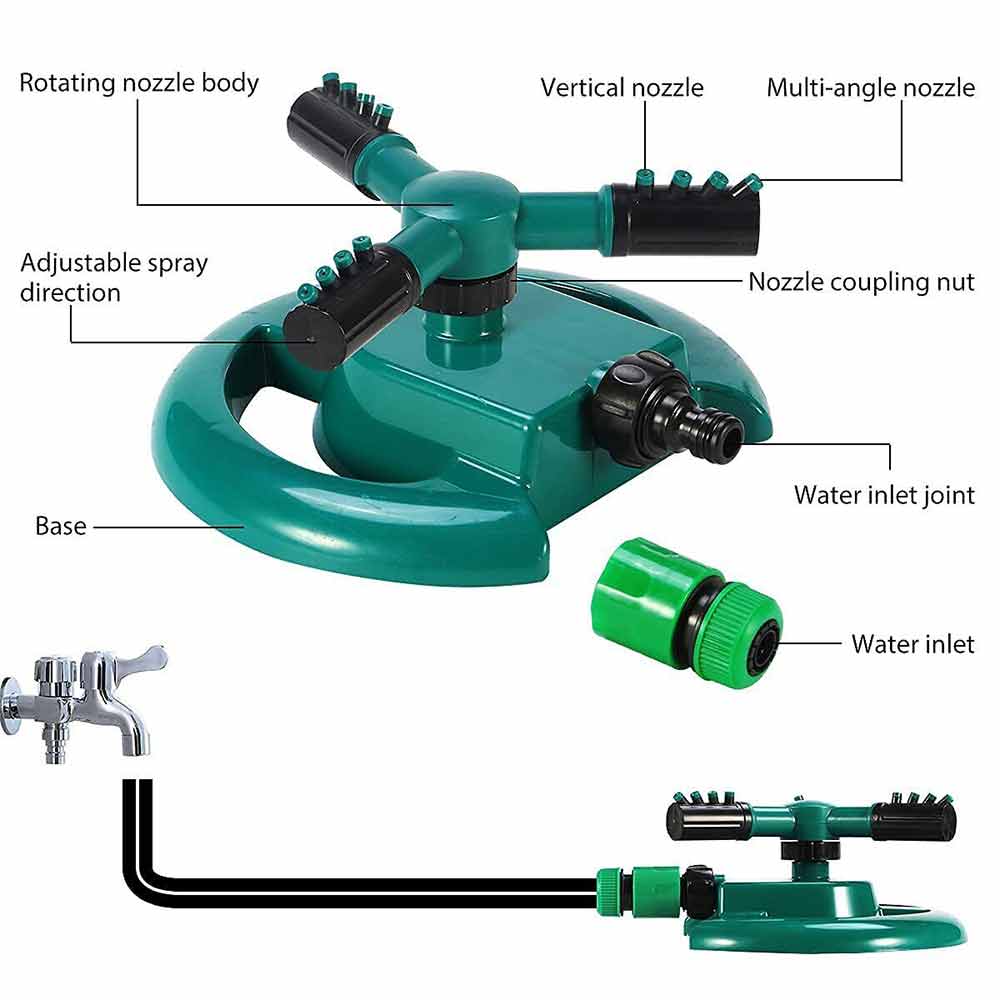 Rotating nozzle body

Vertical nozzle

Multi-angle nozzle

Adjustable spray direction

Nozzle coupling nut

Water inlet joint

Base

Water inlet