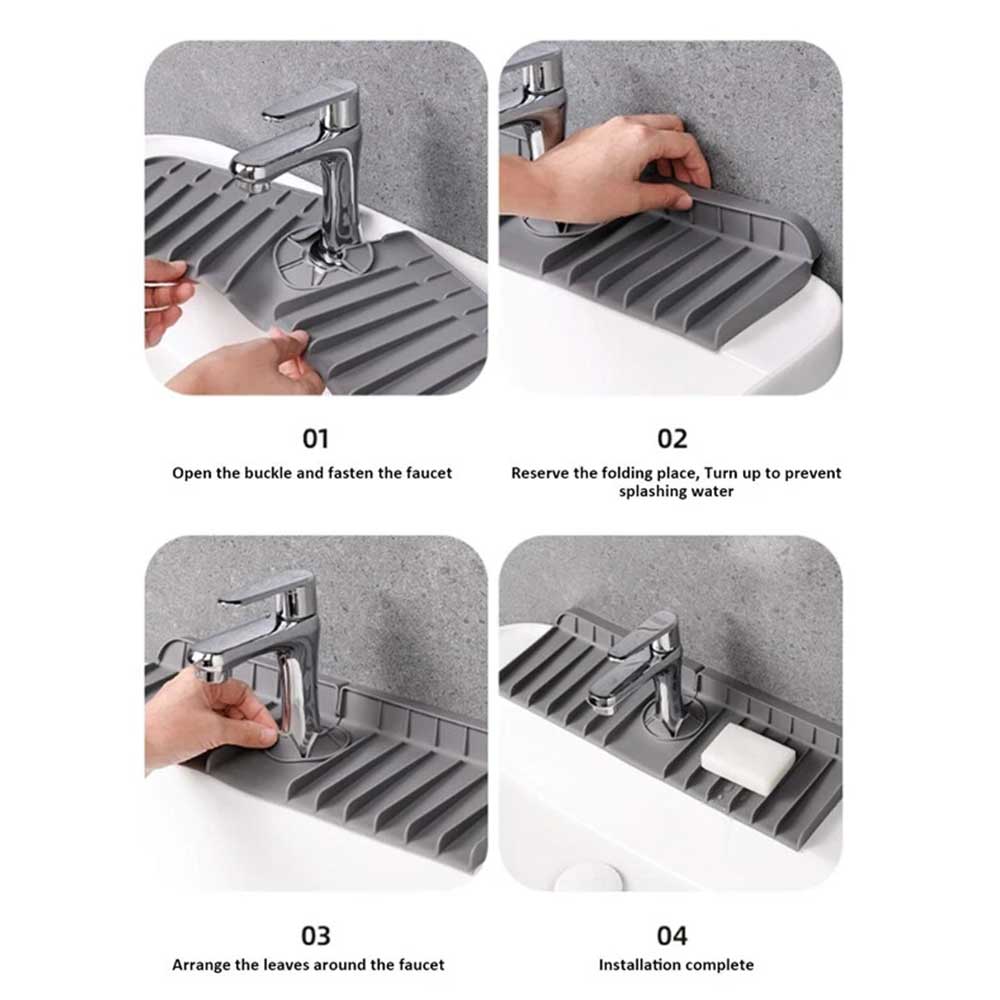 01

Open the buckle and fasten the faucet

02

Reserve the folding place, Turn up to prevent splashing water

03

Arrange the leaves around the faucet

04

Installation complete