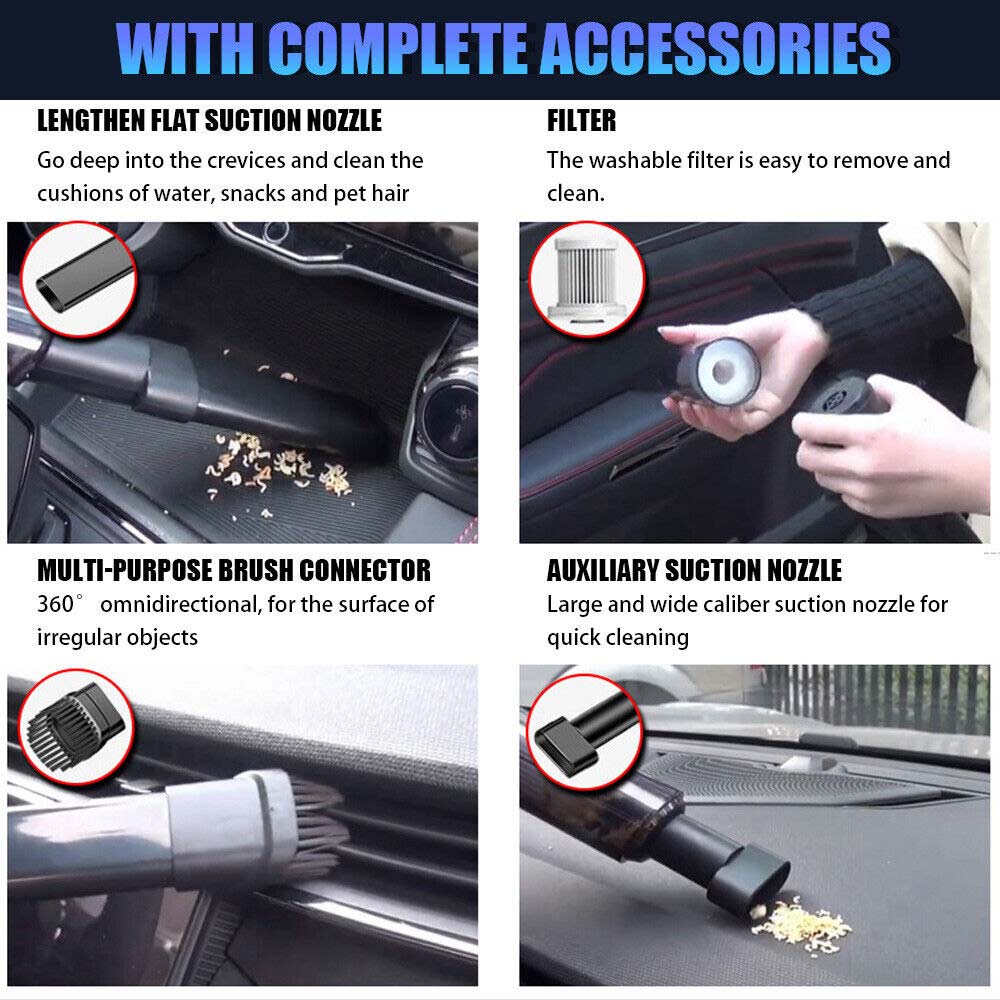 WITH COMPLETE ACCESSORIES

LENGTHEN FLAT SUCTION NOZZLE
Go deep into the crevices and clean the cushions of water, snacks and pet hair

FILTER
The washable filter is easy to remove and clean.

MULTI-PURPOSE BRUSH CONNECTOR
360° omnidirectional, for the surface of irregular objects

AUXILIARY SUCTION NOZZLE
Large and wide caliber suction nozzle for quick cleaning