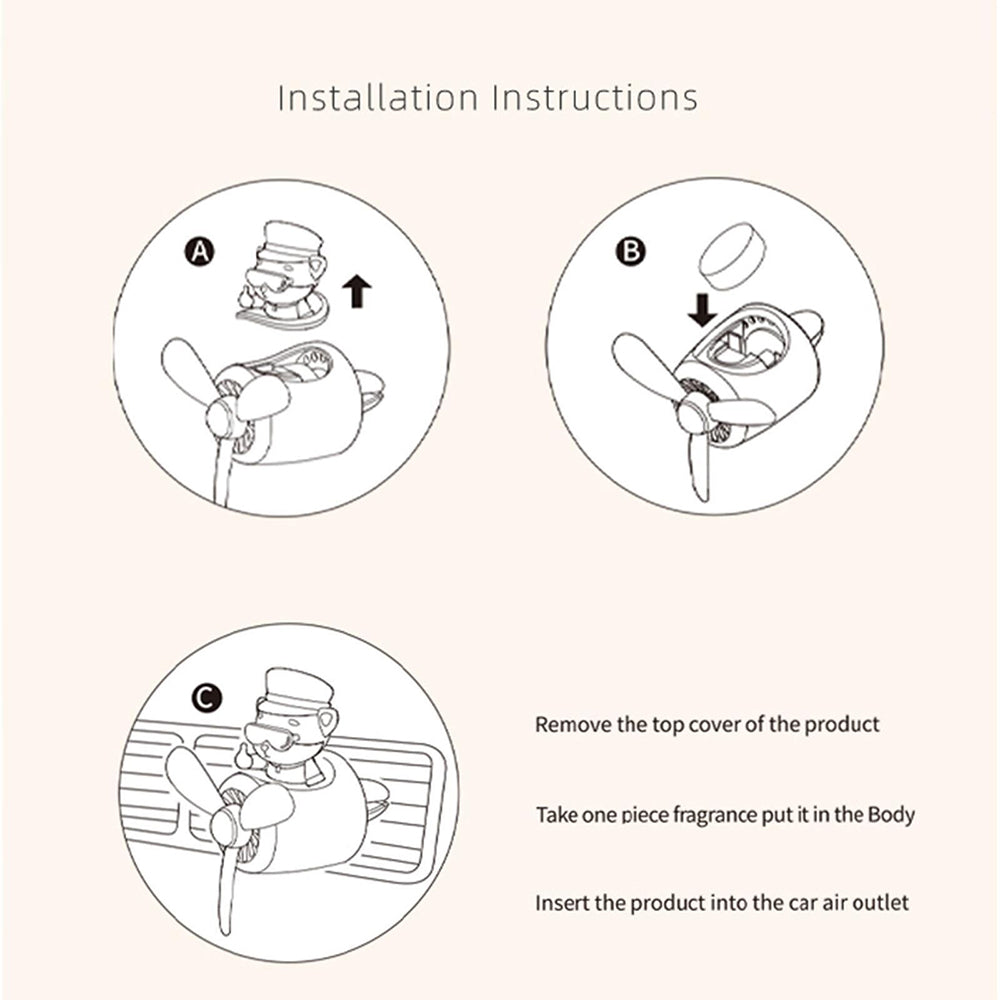 Installation Instructions

A

B

C

Remove the top cover of the product

Take one piece fragrance put it in the Body

Insert the product into the car air outlet