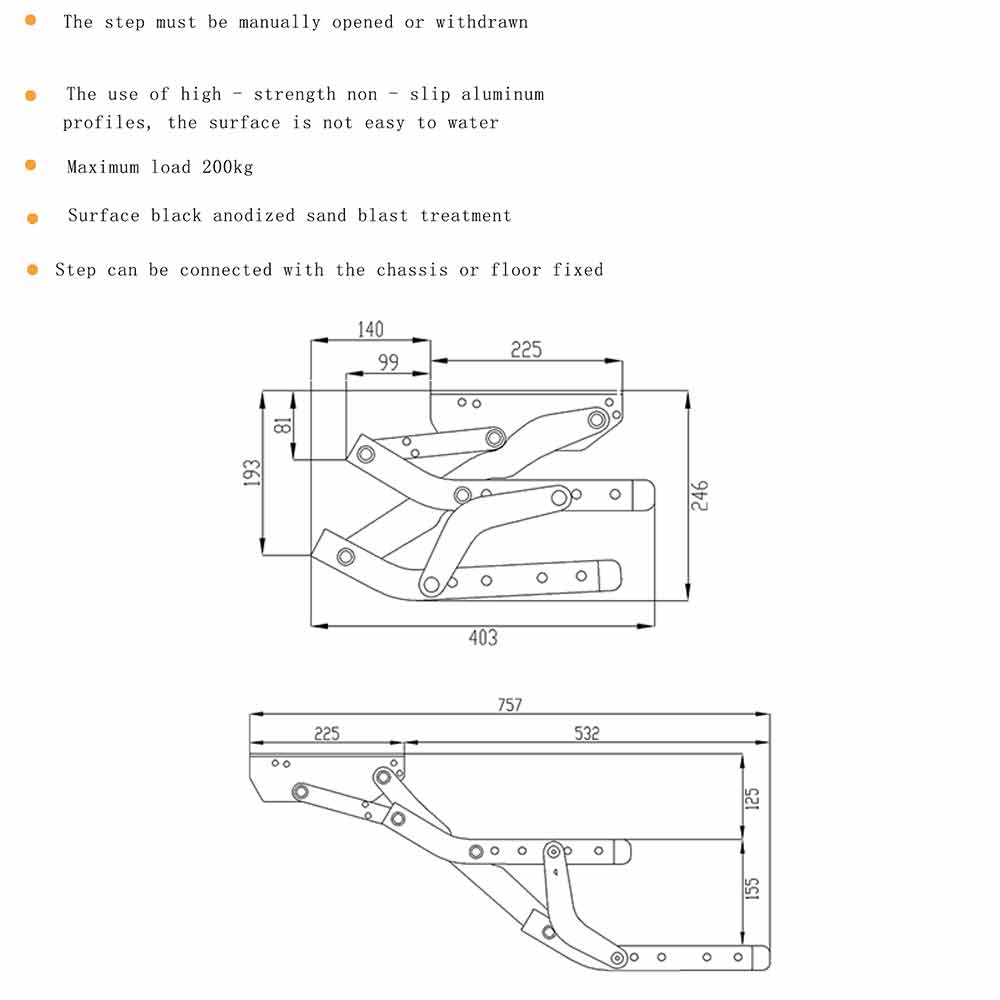 The step must be manually opened or withdrawn

The use of high - strength non - slip aluminum profiles, the surface is not easy to water

Maximum load 200kg

Surface black anodized sand blast treatment

Step can be connected with the chassis or floor fixed

140
99
225
81
193
246
403

757
225
532
125
155