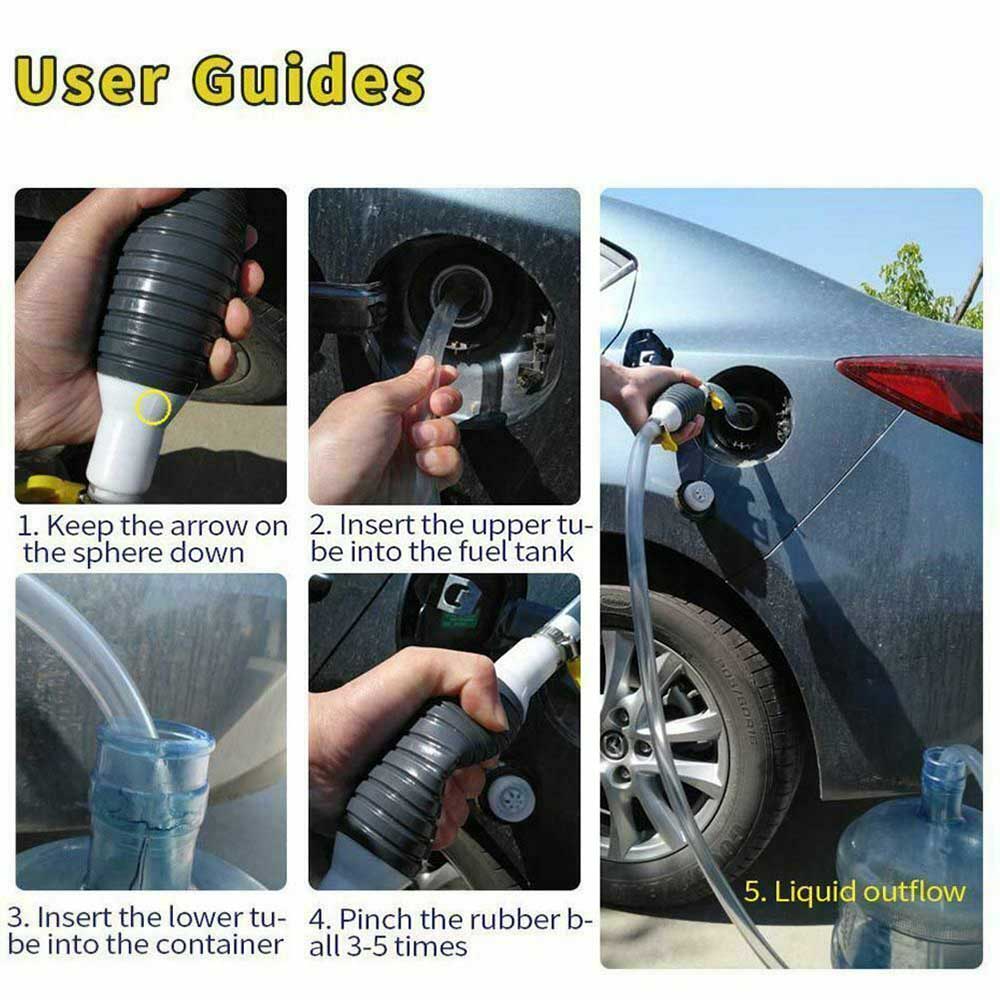 User Guides

1. Keep the arrow on the sphere down

2. Insert the upper tube into the fuel tank

3. Insert the lower tube into the container

4. Pinch the rubber ball 3-5 times

5. Liquid outflow