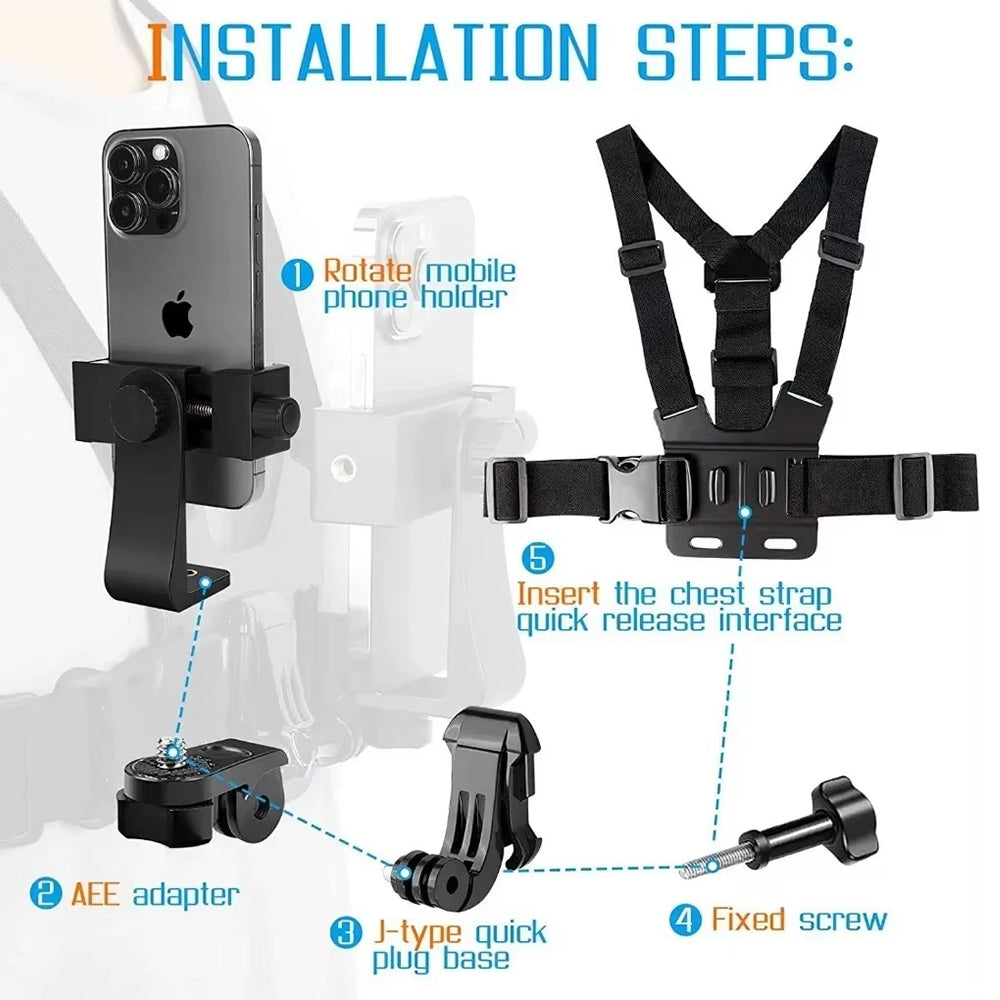 INSTALLATION STEPS:

1 Rotate mobile phone holder

5 Insert the chest strap quick release interface

2 AEE adapter

3 J-type quick plug base

4 Fixed screw