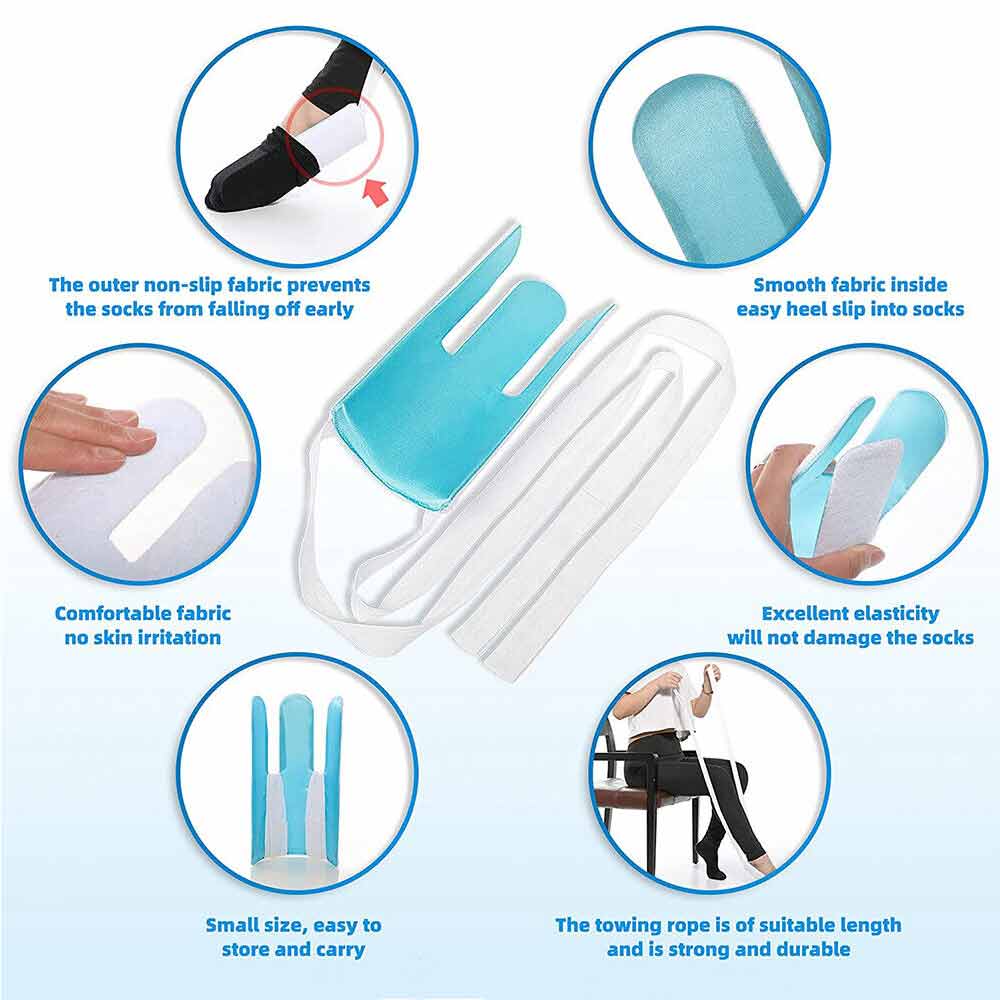 The outer non-slip fabric prevents the socks from falling off early

Smooth fabric inside easy heel slip into socks

Comfortable fabric no skin irritation

Excellent elasticity will not damage the socks

Small size, easy to store and carry

The towing rope is of suitable length and is strong and durable