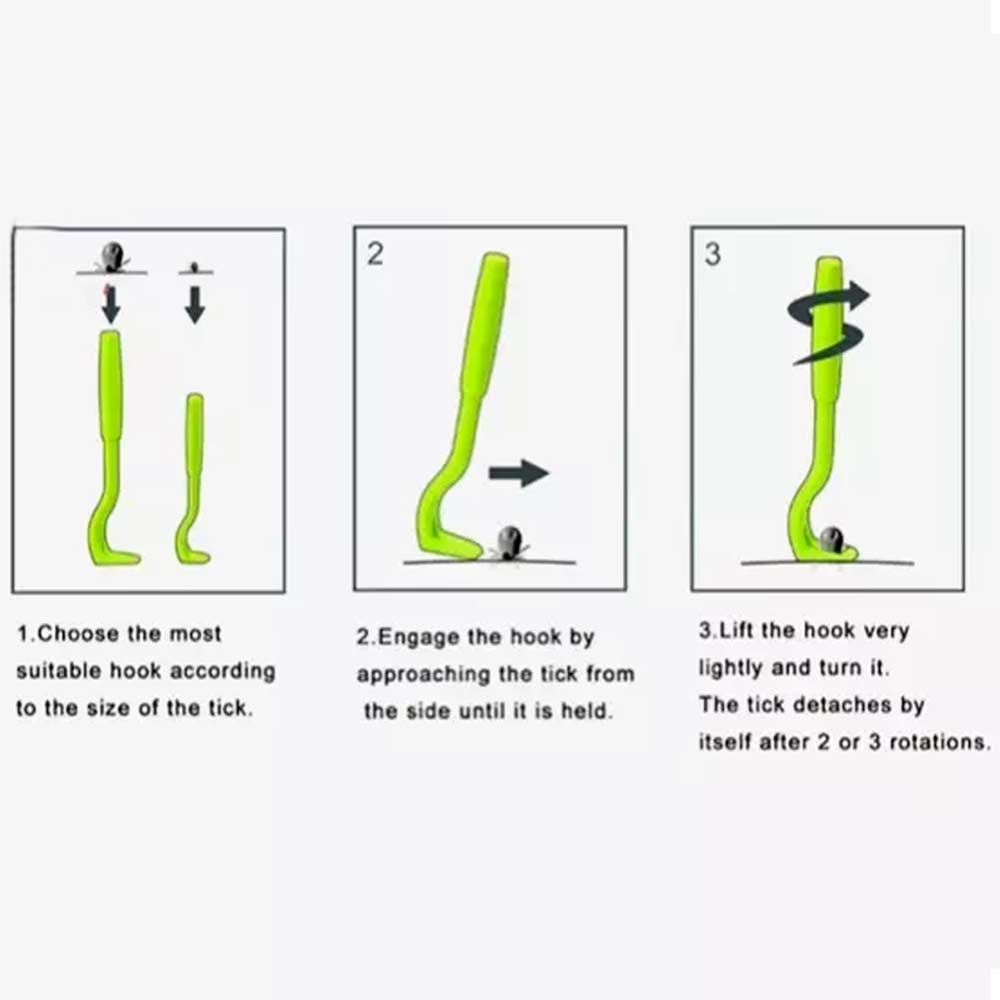 2

3

1.Choose the most suitable hook according to the size of the tick.

2.Engage the hook by approaching the tick from the side until it is held.

3.Lift the hook very lightly and turn it. The tick detaches by itself after 2 or 3 rotations.