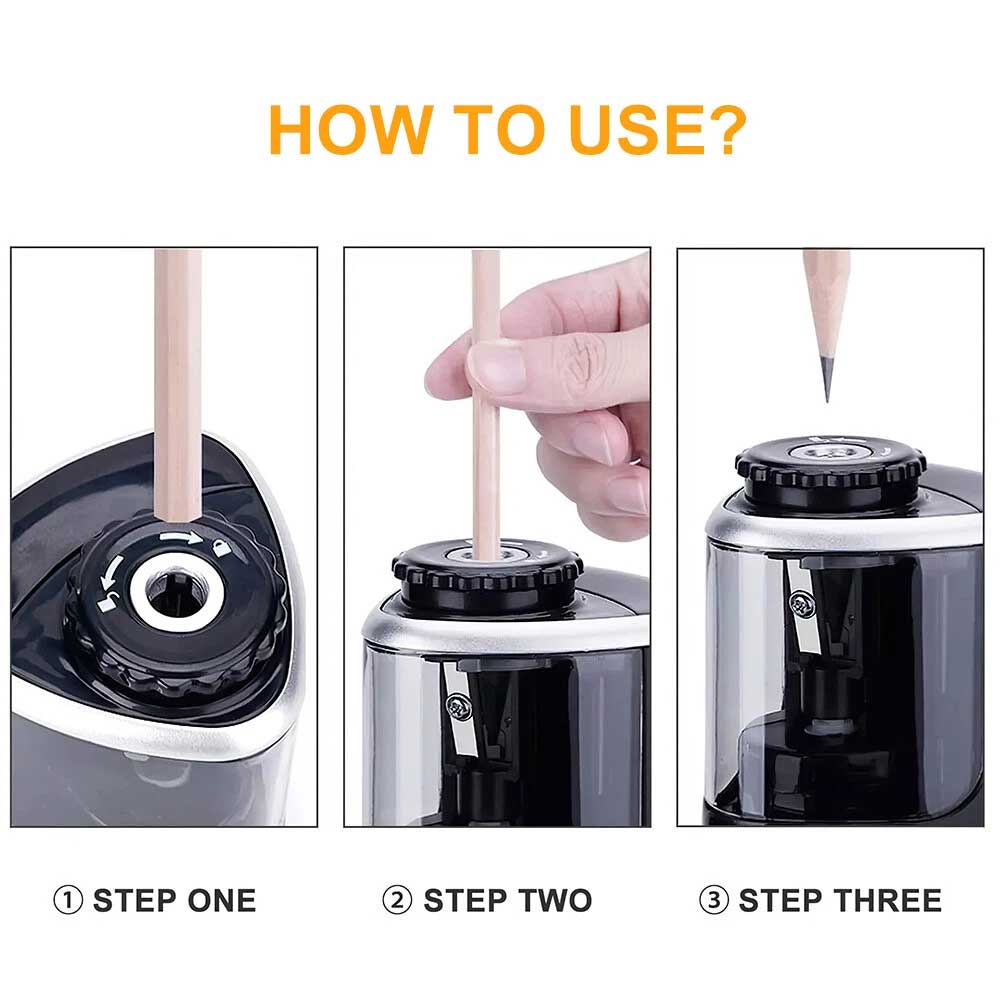 HOW TO USE?

① STEP ONE

② STEP TWO

③ STEP THREE