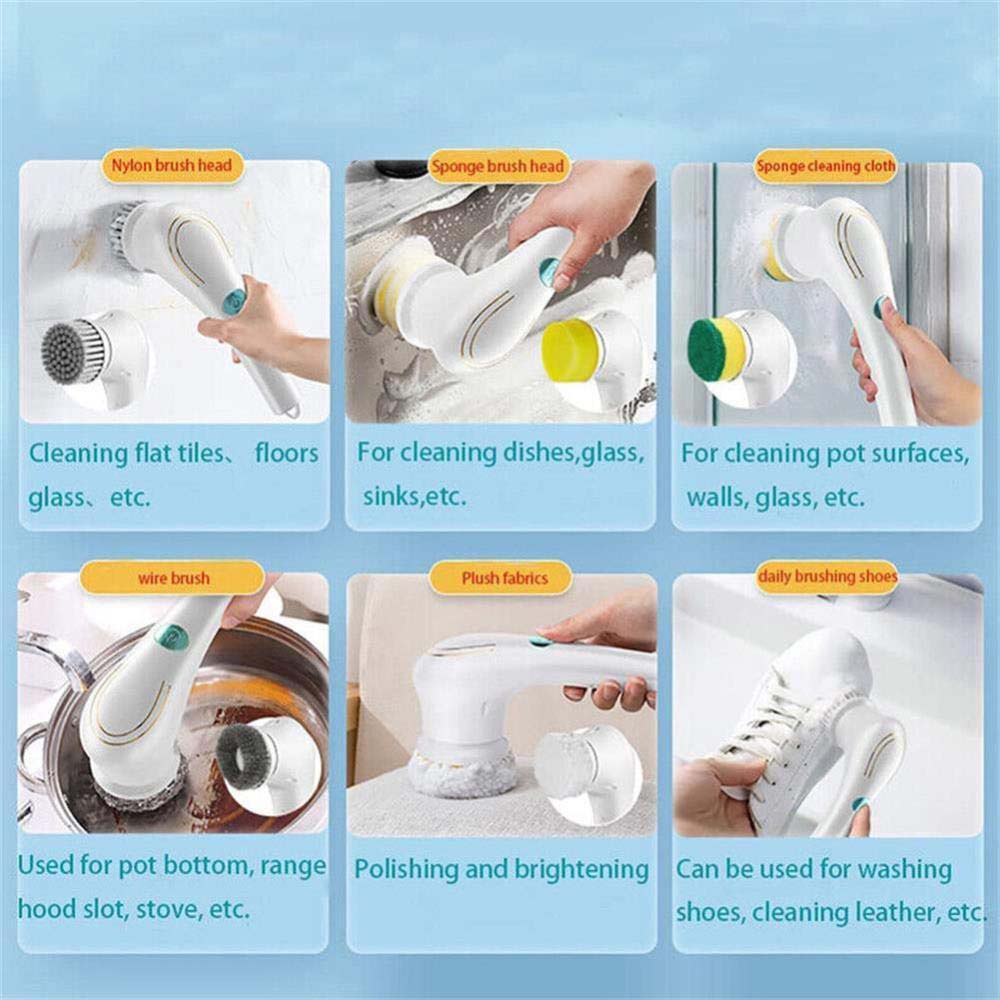 Nylon brush head

Cleaning flat tiles、 floors glass、 etc.

Sponge brush head

For cleaning dishes,glass, sinks,etc.

Sponge cleaning cloth

For cleaning pot surfaces, walls, glass, etc.

wire brush

Used for pot bottom, range hood slot, stove, etc.

Plush fabrics

Polishing and brightening

daily brushing shoes

Can be used for washing shoes, cleaning leather, etc.