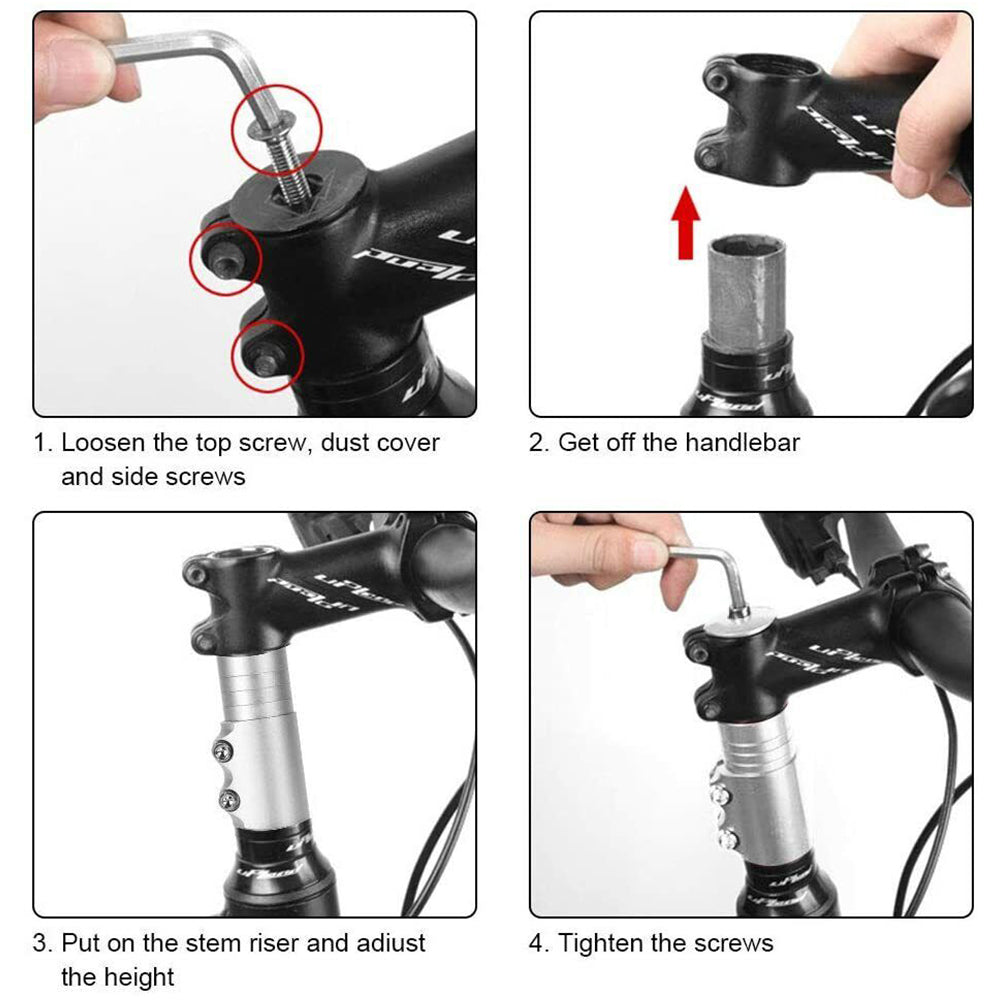 1. Loosen the top screw, dust cover and side screws

2. Get off the handlebar

3. Put on the stem riser and adiust the height

4. Tighten the screws