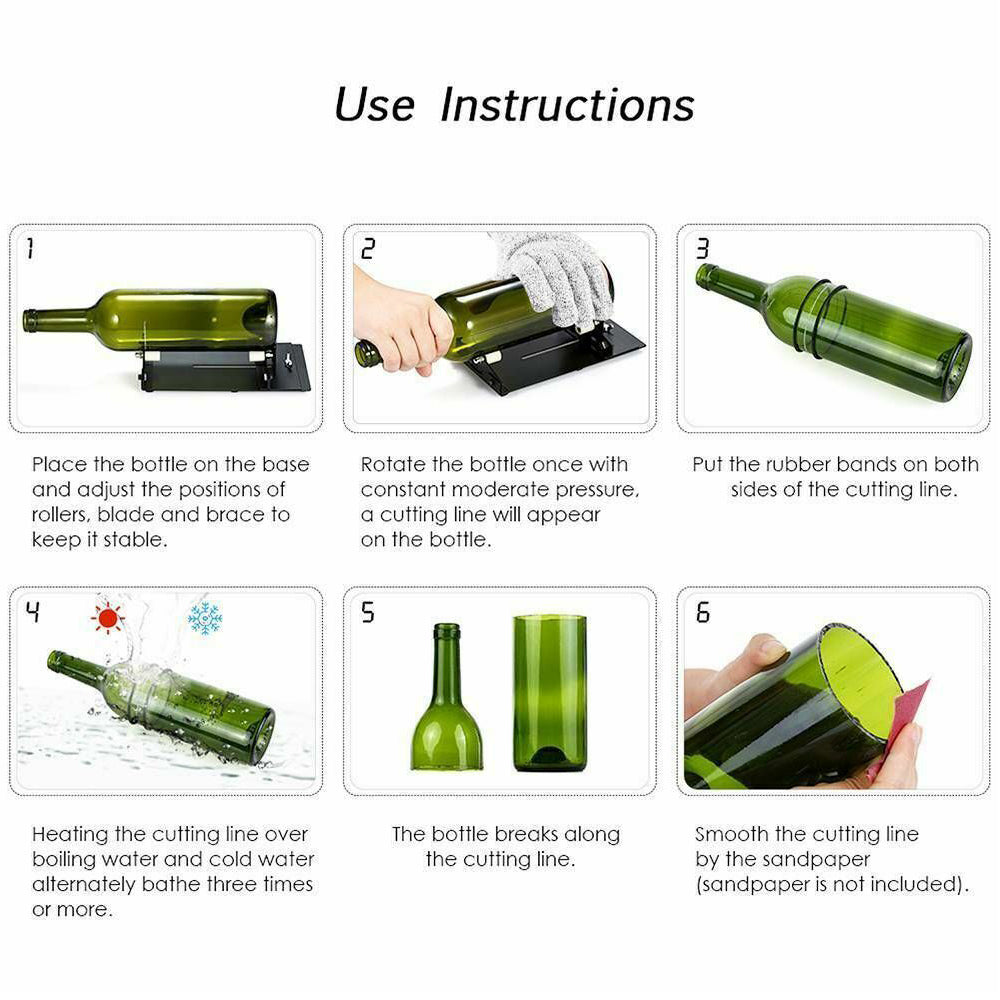 Use Instructions

1

Place the bottle on the base and adjust the positions of rollers, blade and brace to keep it stable.

2

Rotate the bottle once with constant moderate pressure, a cutting line will appear on the bottle.

3

Put the rubber bands on both sides of the cutting line.

4

Heating the cutting line over boiling water and cold water alternately bathe three times or more.

5

The bottle breaks along the cutting line.

6

Smooth the cutting line by the sandpaper (sandpaper is not included).