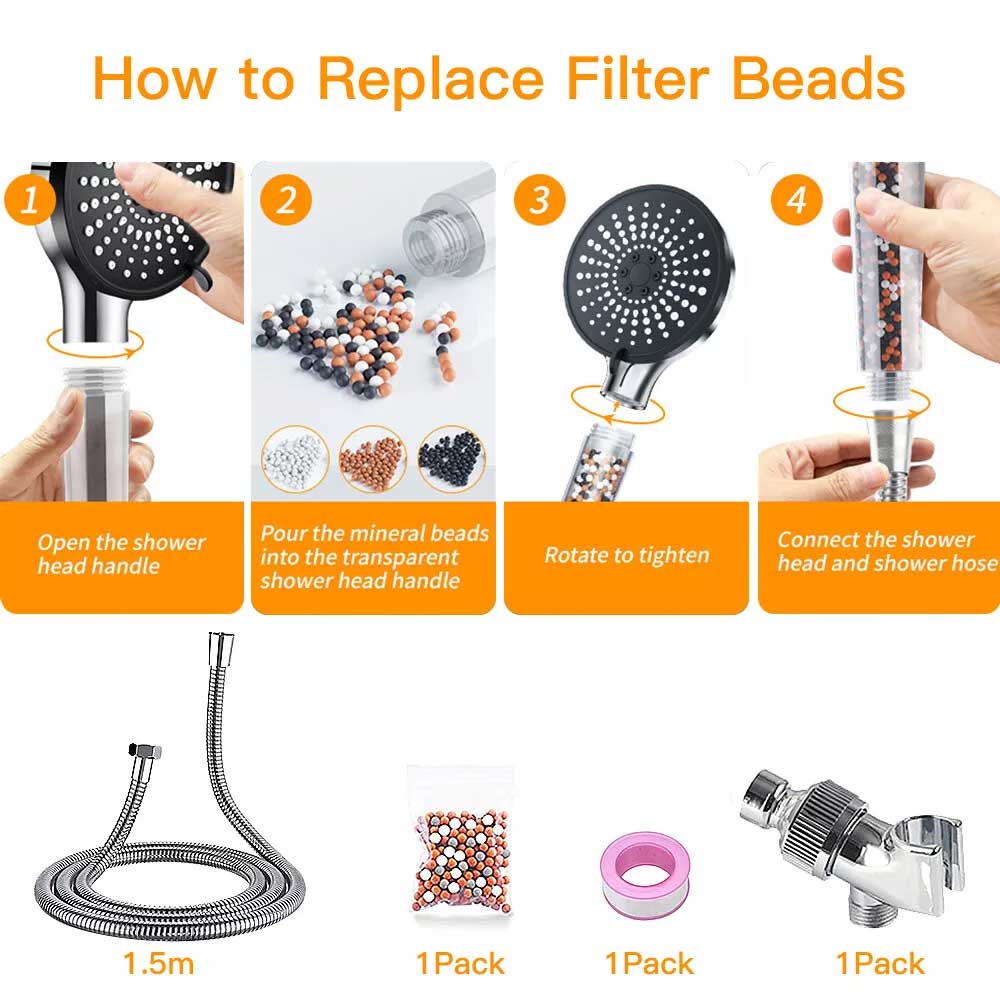 How to Replace Filter Beads

1

Open the shower head handle

2

Pour the mineral beads into the transparent shower head handle

3

Rotate to tighten

4

Connect the shower head and shower hose

1.5m

1Pack

1Pack

1Pack