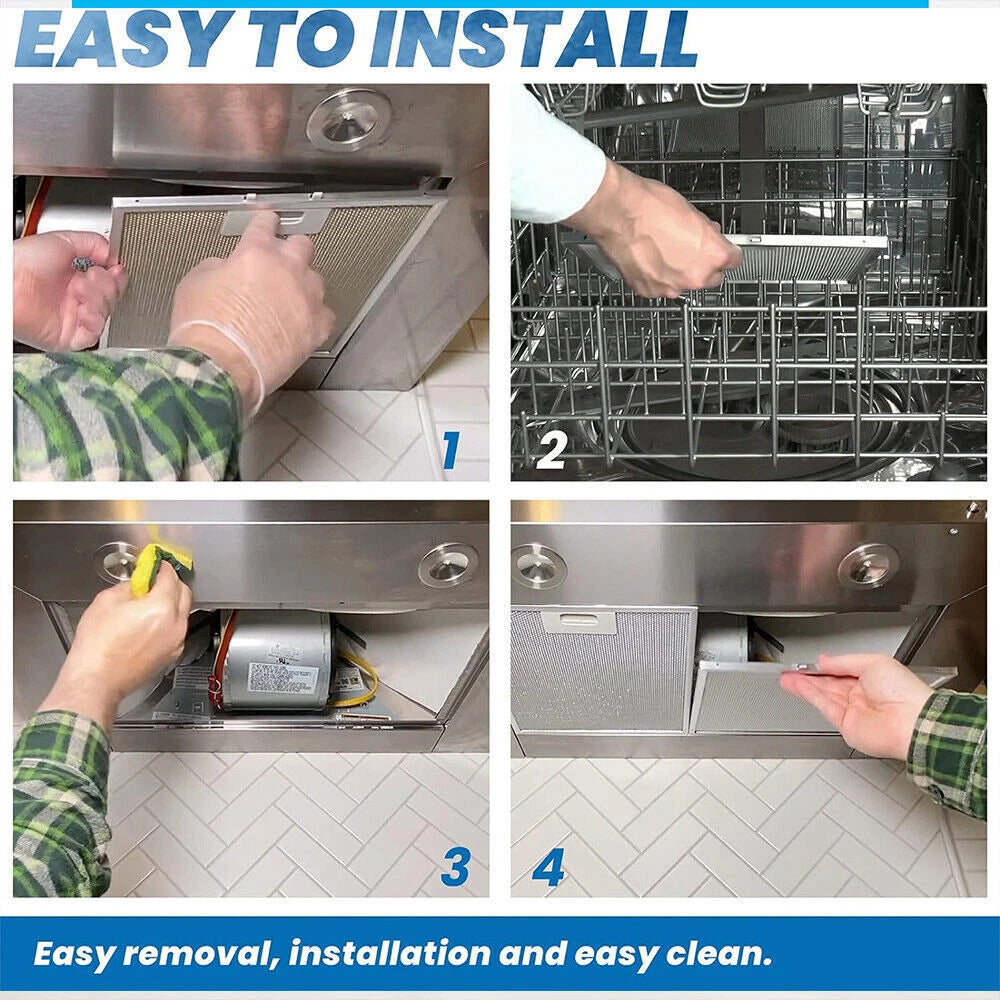 EASY TO INSTALL

1

2

3

4

Easy removal, installation and easy clean.