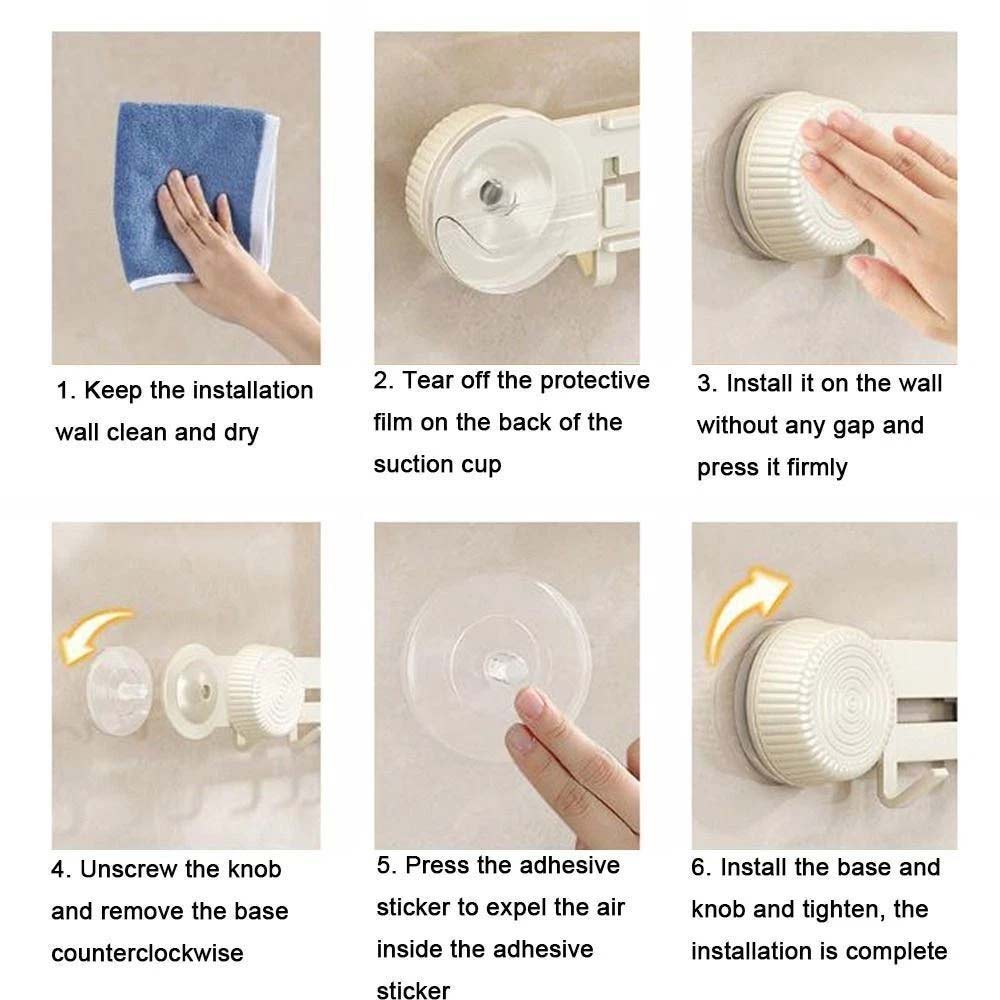 1. Keep the installation wall clean and dry

2. Tear off the protective film on the back of the suction cup

3. Install it on the wall without any gap and press it firmly

4. Unscrew the knob and remove the base counterclockwise

5. Press the adhesive sticker to expel the air inside the adhesive sticker

6. Install the base and knob and tighten, the installation is complete