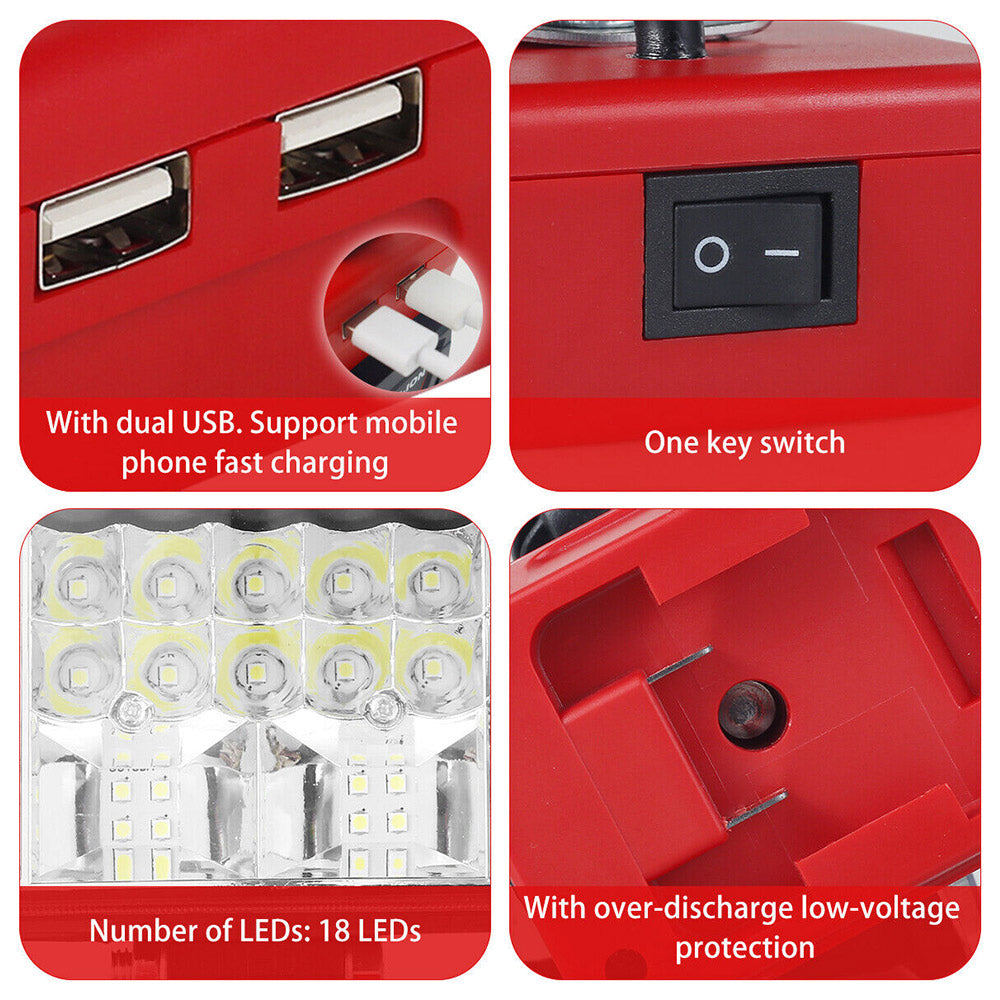 With dual USB. Support mobile phone fast charging

One key switch

Number of LEDs: 18 LEDs

With over-discharge low-voltage protection